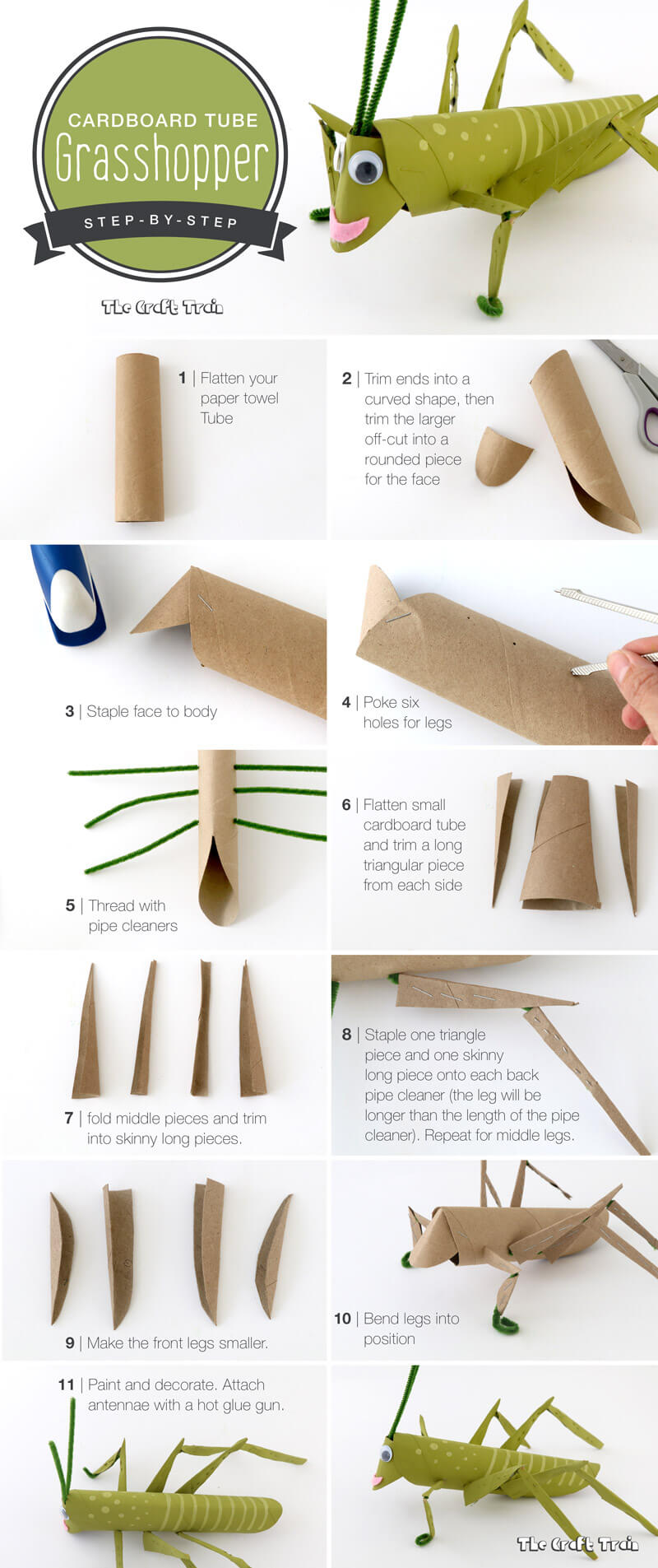 CARDBOARD TUBE
Grasshopper
STEP-BY-STEP

The Craft Train

1 | Flatten your paper towel Tube

2 | Trim ends into a curved shape, then trim the larger off-cut into a rounded piece for the face

3 | Staple face to body

4 | Poke six holes for legs

5 | Thread with pipe cleaners

6 | Flatten small cardboard tube and trim a long triangular piece from each side

7 | fold middle pieces and trim into skinny long pieces.

8 | Staple one triangle piece and one skinny long piece onto each back pipe cleaner (the leg will be longer than the length of the pipe cleaner). Repeat for middle legs.

9 | Make the front legs smaller.

10 | Bend legs into position

11 | Paint and decorate. Attach antennae with a hot glue gun.

The Craft Train