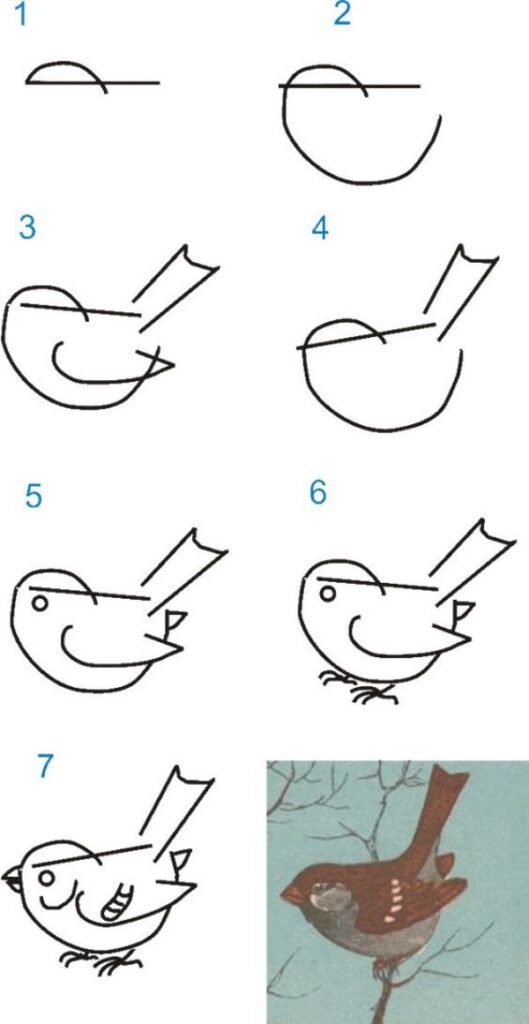 1

2

3

4

5

6

7