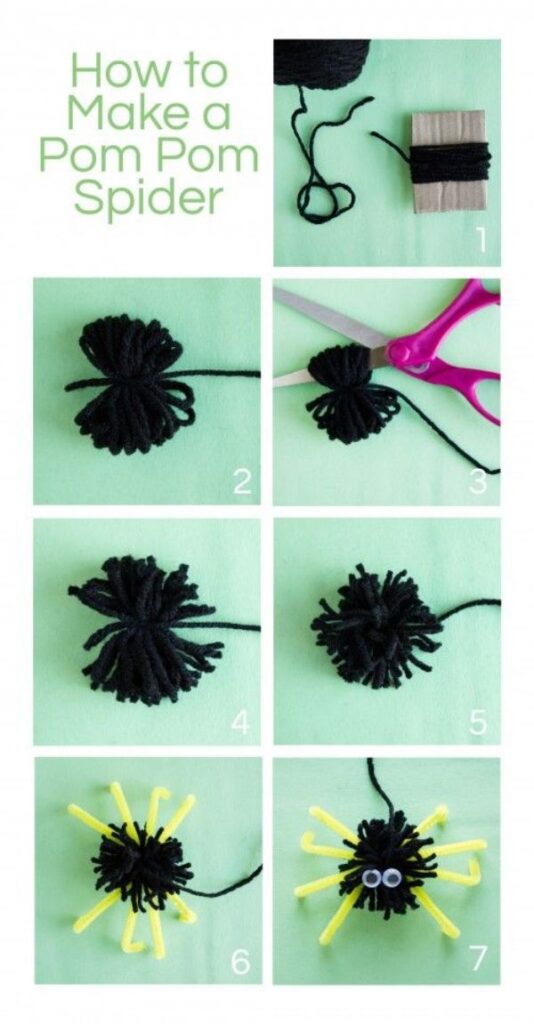 How to Make a Pom Pom Spider

1

2

3

4

5

6

7