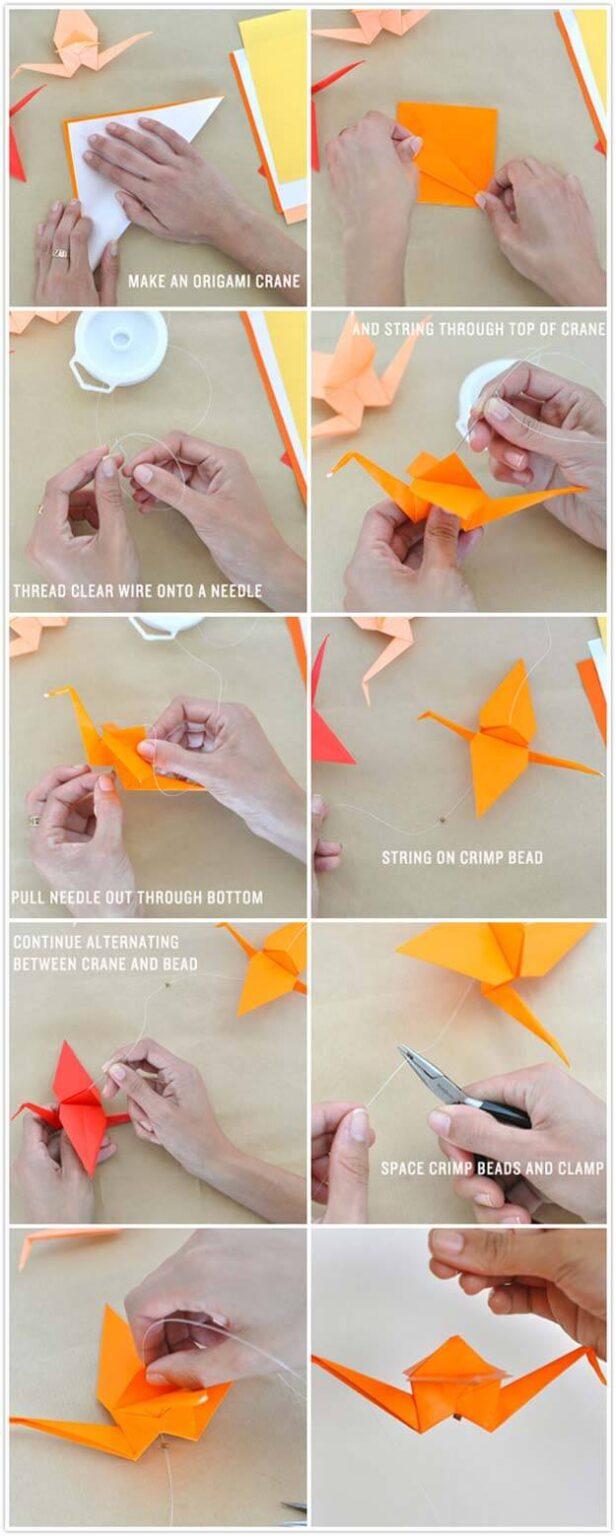 MAKE AN ORIGAMI CRANE

THREAD CLEAR WIRE ONTO A NEEDLE

AND STRING THROUGH TOP OF CRANE

PULL NEEDLE OUT THROUGH BOTTOM

STRING ON CRIMP BEAD

CONTINUE ALTERNATING BETWEEN CRANE AND BEAD

SPACE CRIMP BEADS AND CLAMP