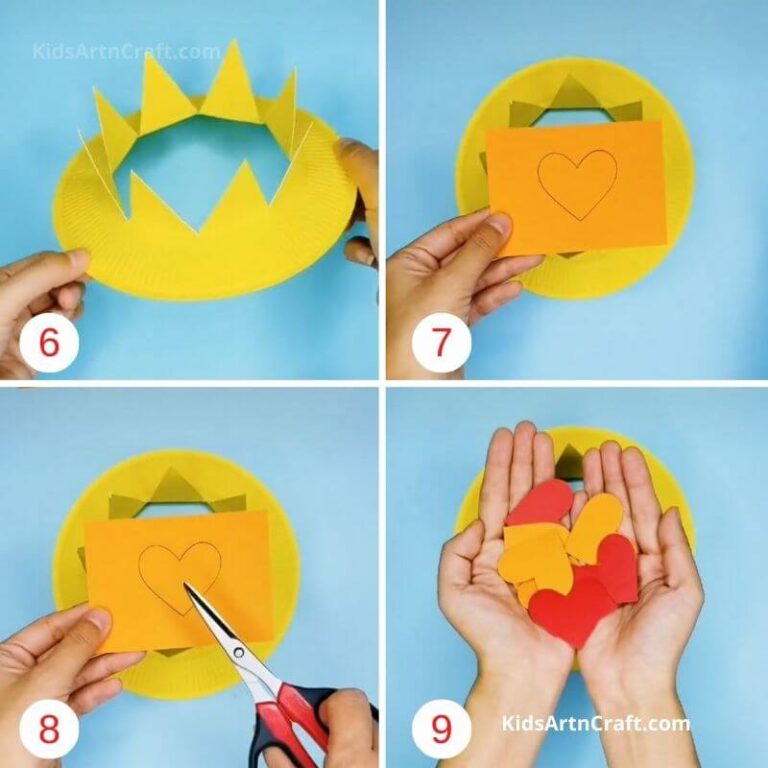 KidsArtnCraft.com

6

7

8

9

KidsArtnCraft.com