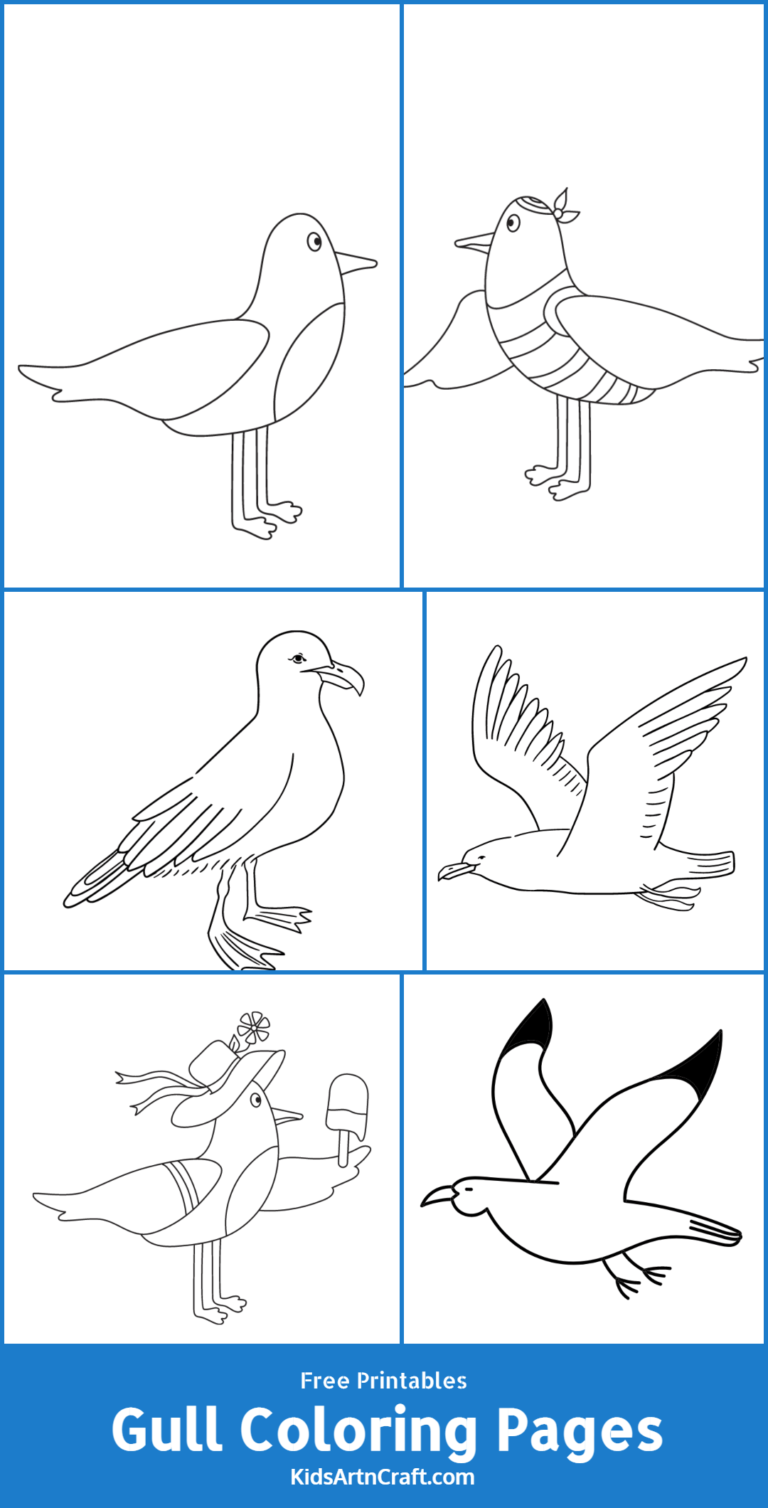 Free Printables
Gull Coloring Pages
KidsArtnCraft.com