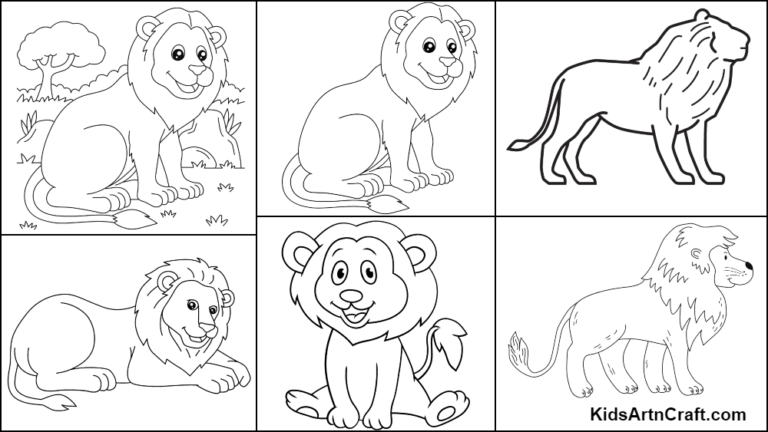 KidsArtnCraft.com