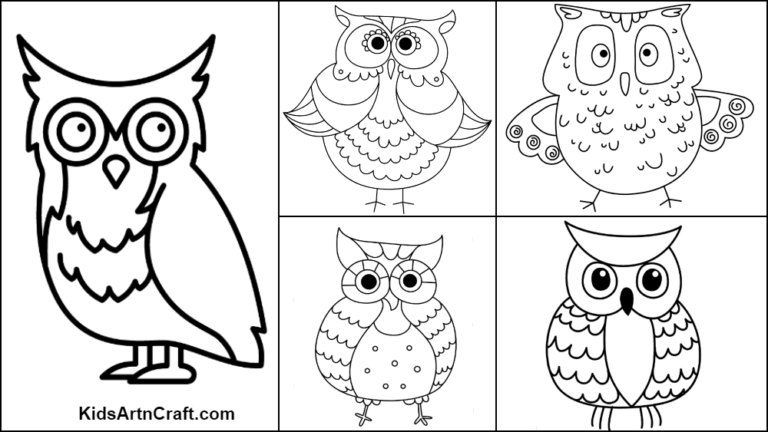 KidsArtnCraft.com