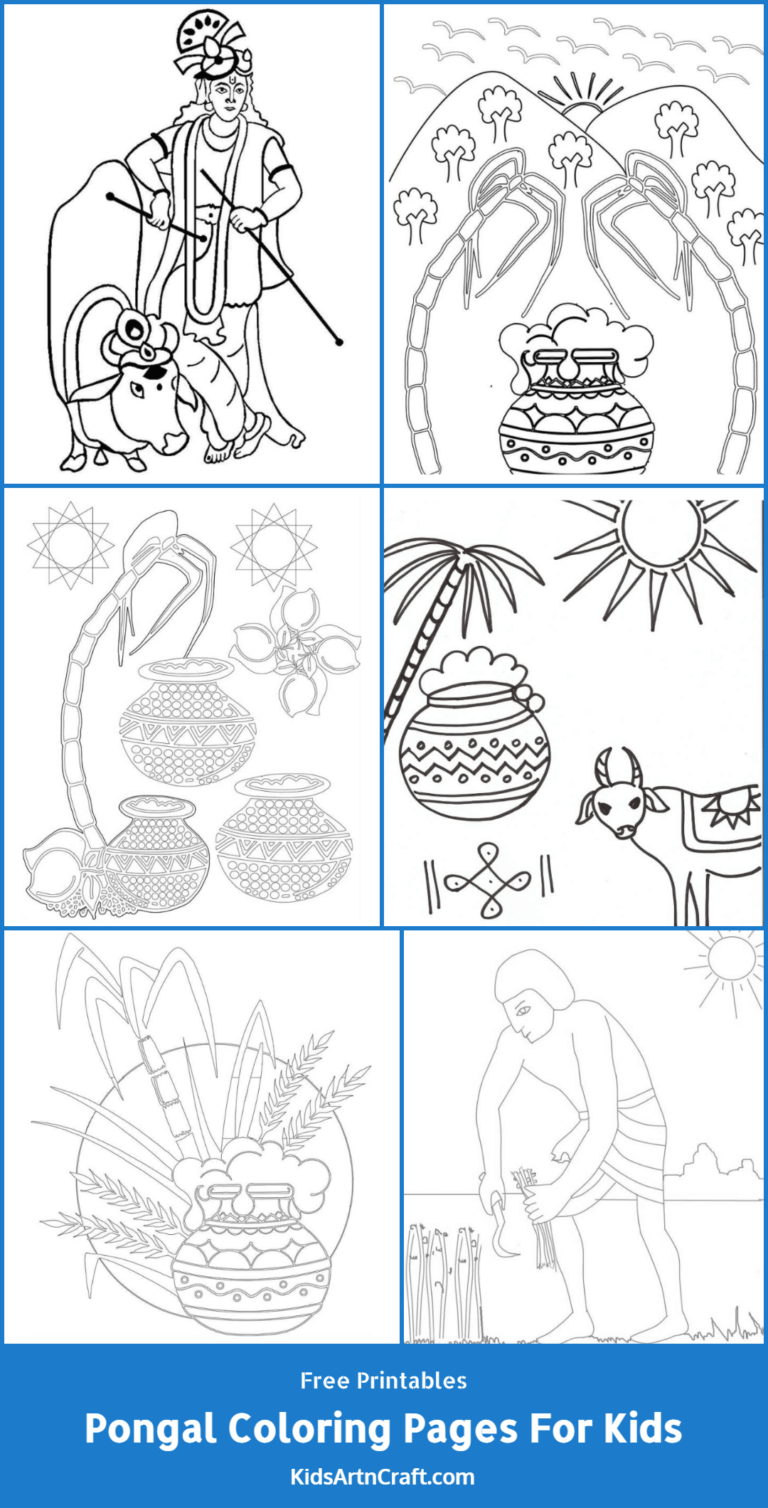 Free Printables

Pongal Coloring Pages For Kids

KidsArtnCraft.com