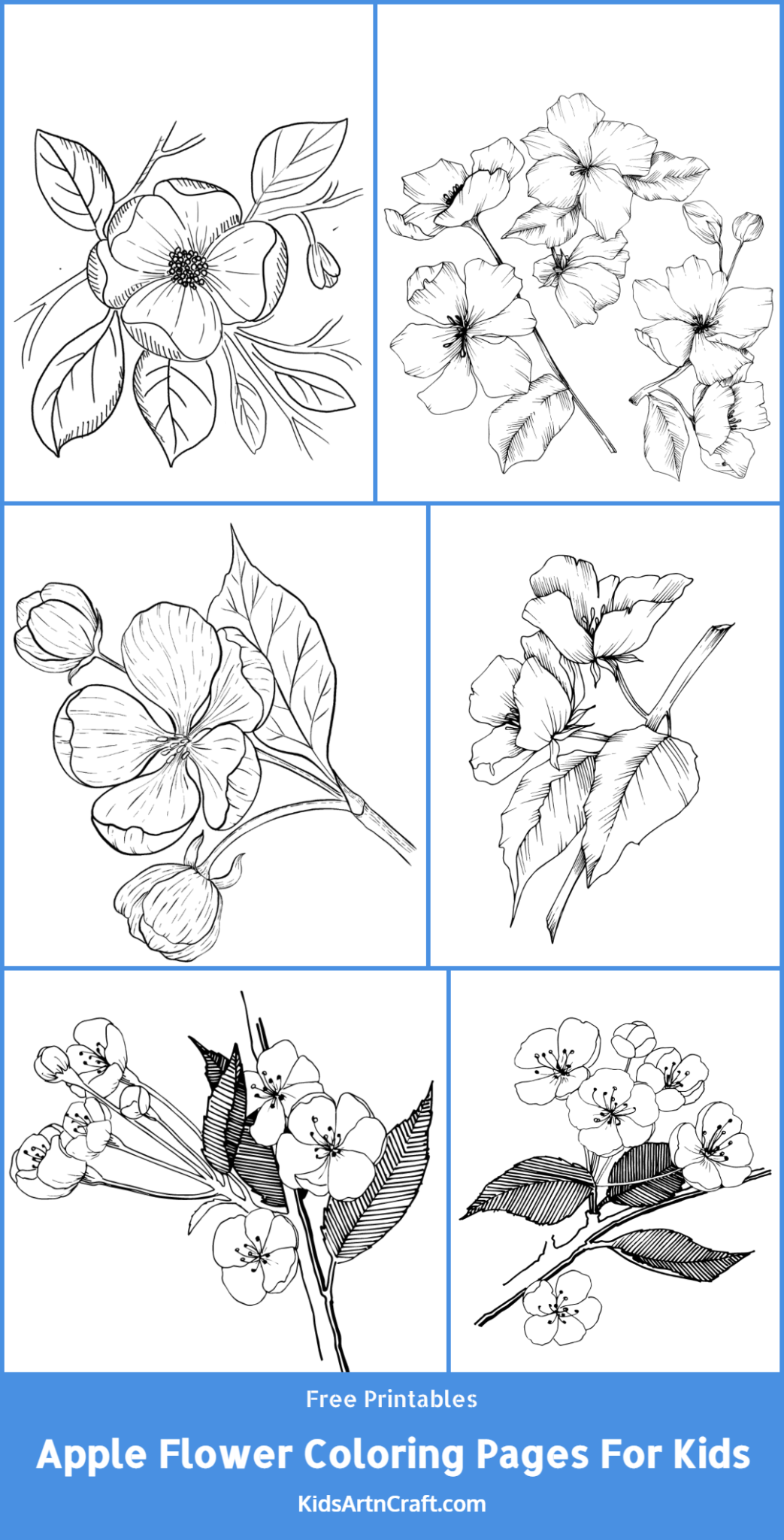 Free Printables

Apple Flower Coloring Pages For Kids

KidsArtnCraft.com