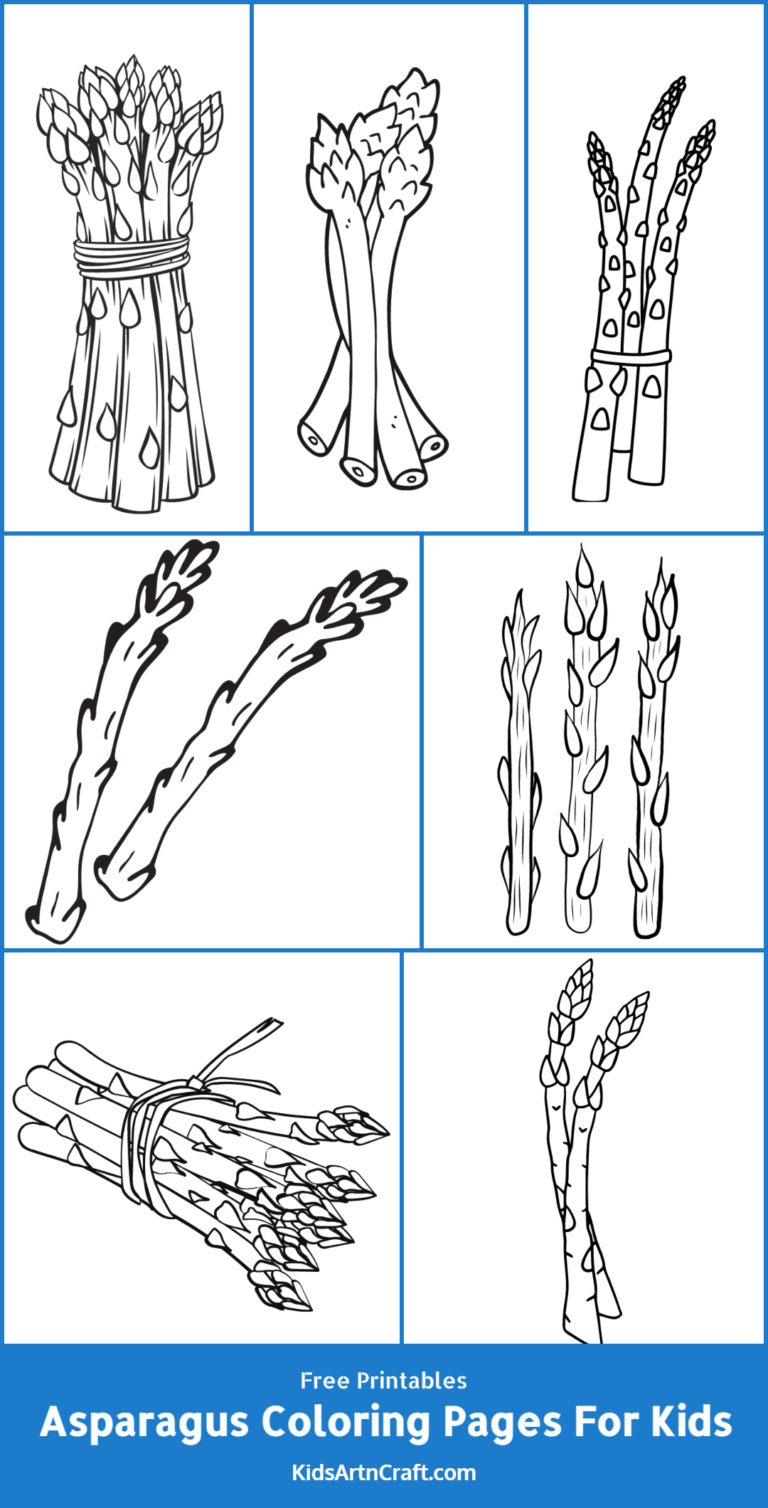 Free Printables
Asparagus Coloring Pages For Kids
KidsArtnCraft.com