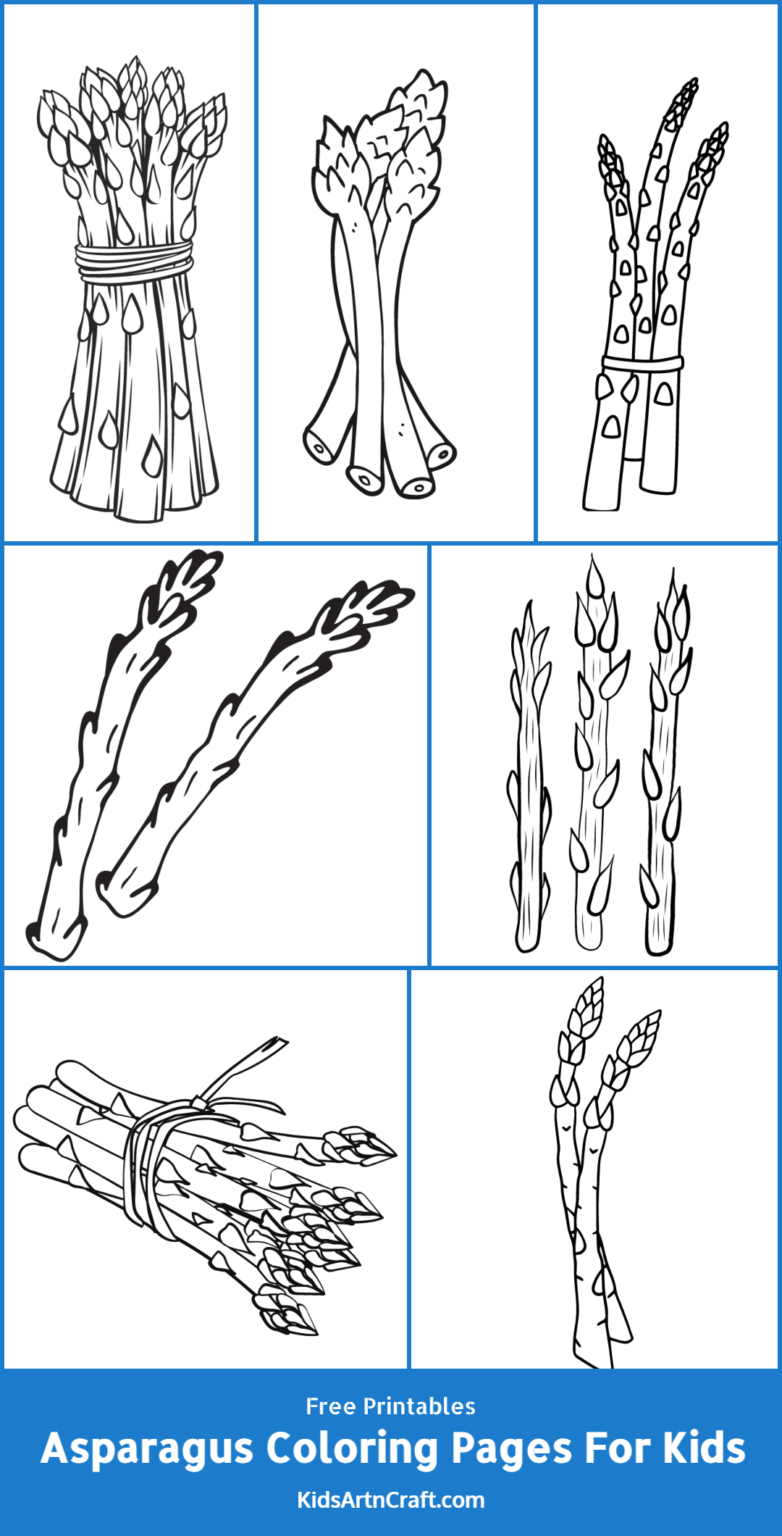 Free Printables

Asparagus Coloring Pages For Kids

KidsArtnCraft.com