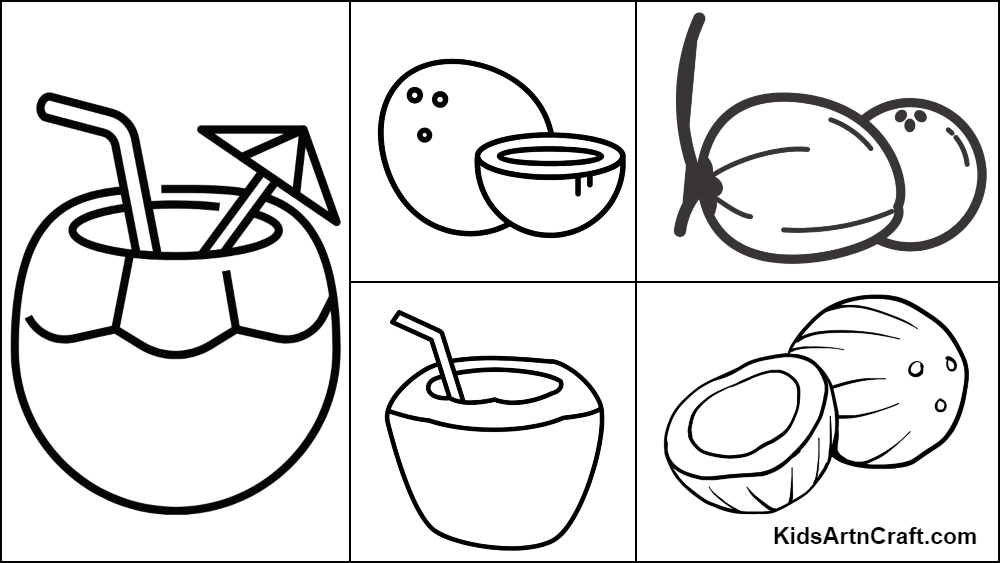 KidsArtnCraft.com