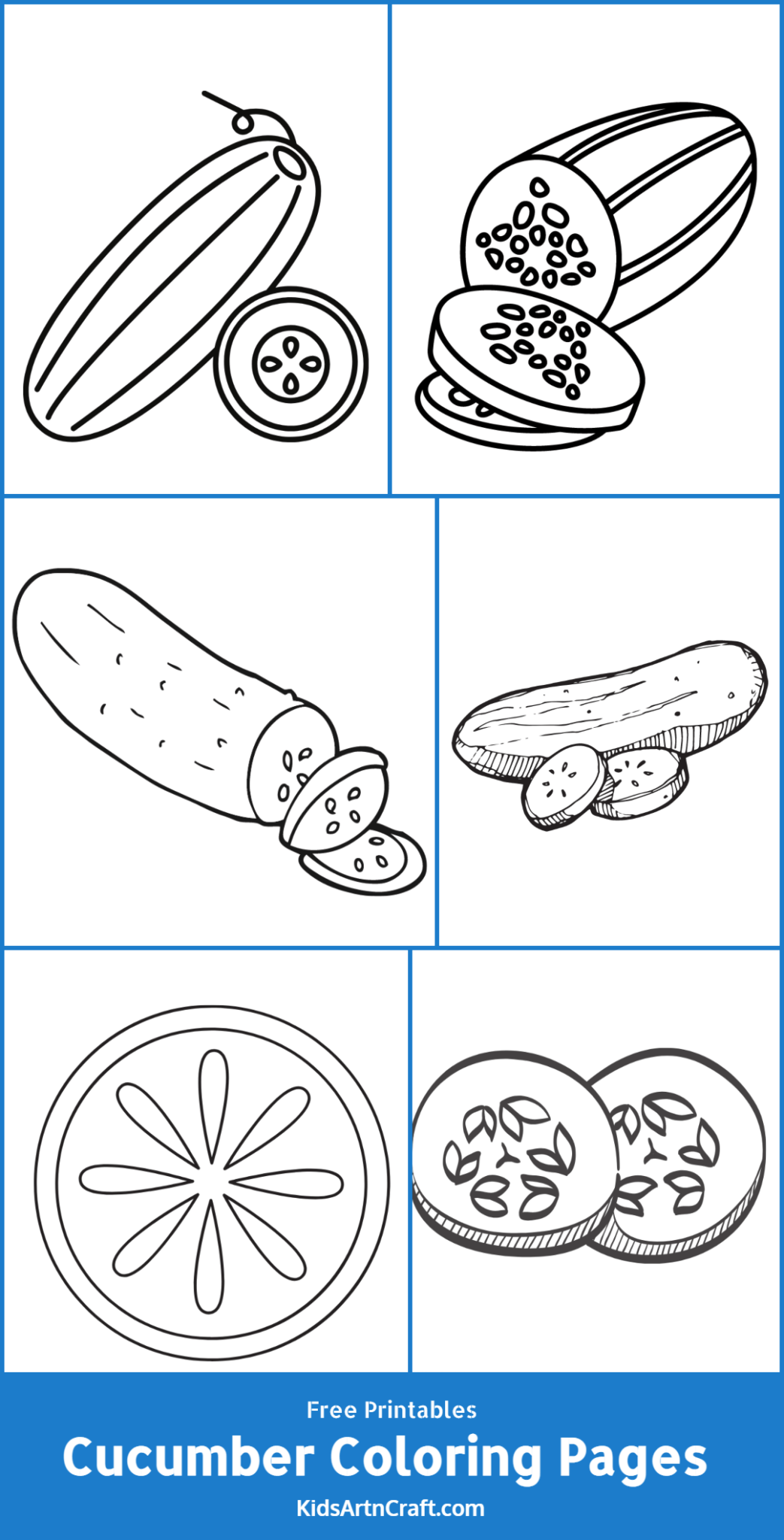 Free Printables
Cucumber Coloring Pages
KidsArtnCraft.com