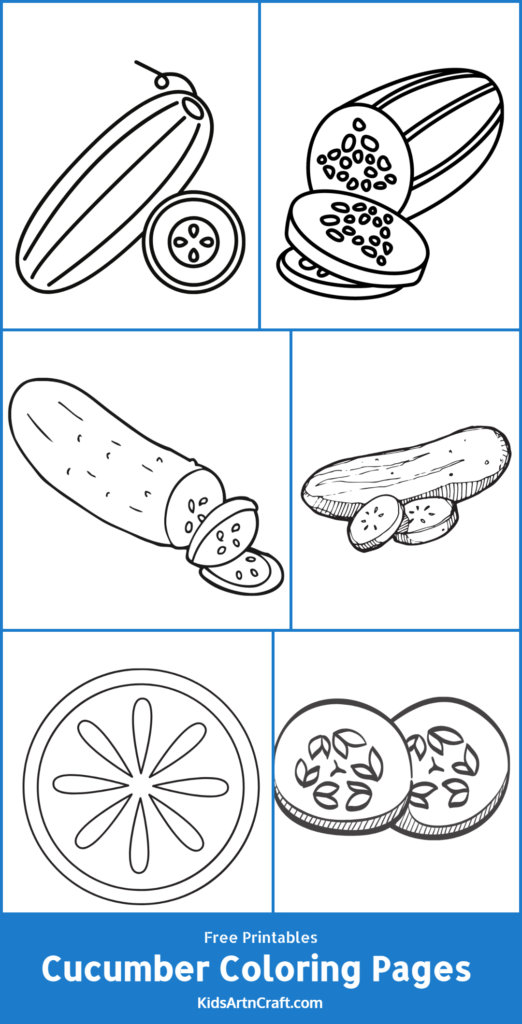 Free Printables
Cucumber Coloring Pages
KidsArtnCraft.com