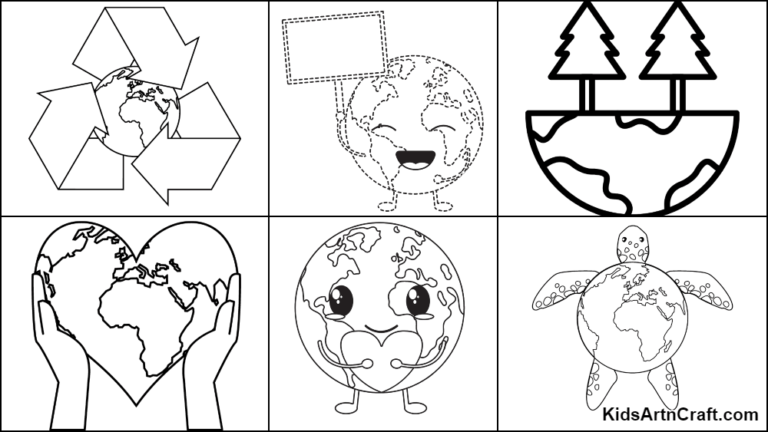 KidsArtnCraft.com