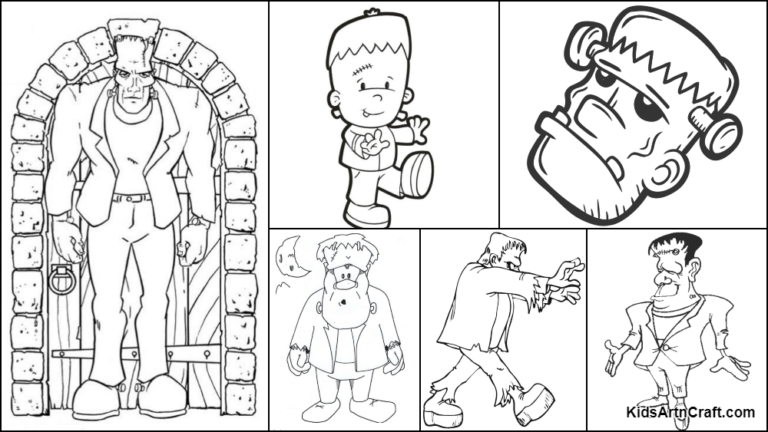 KidsArtnCraft.com