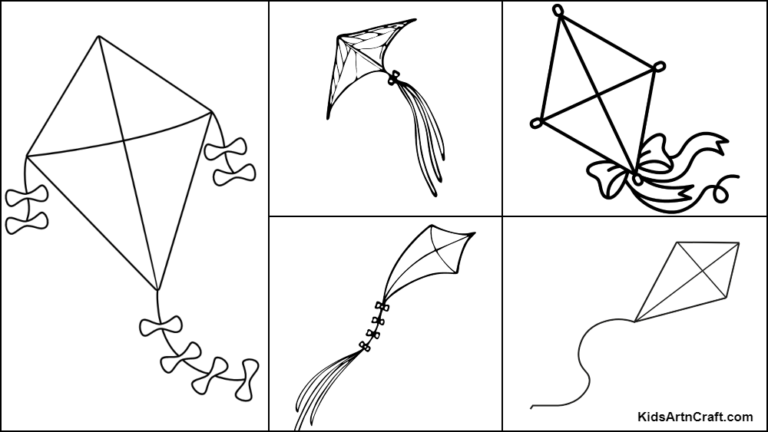 KidsArtnCraft.com