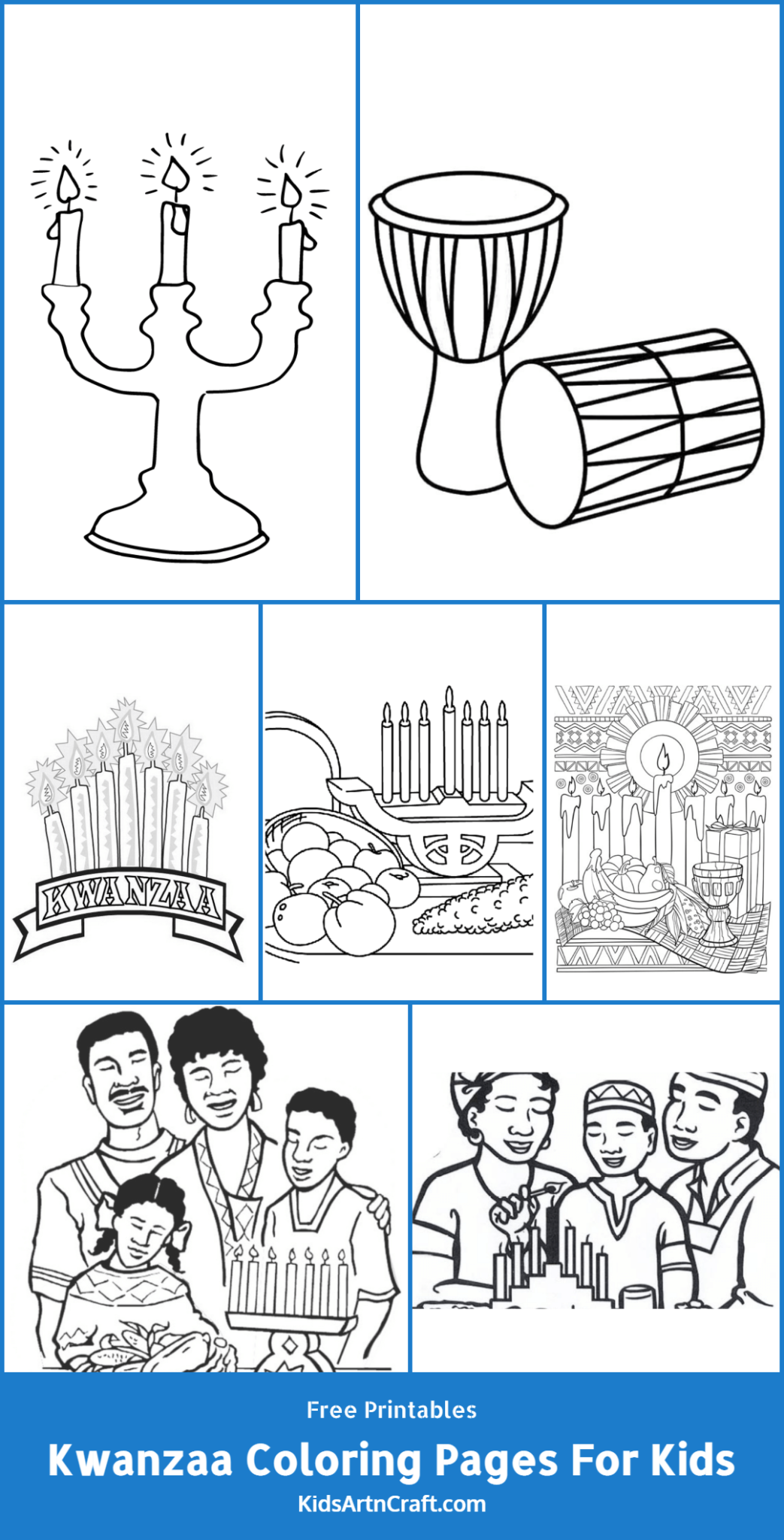 KWANZAA

Free Printables

Kwanzaa Coloring Pages For Kids

KidsArtnCraft.com