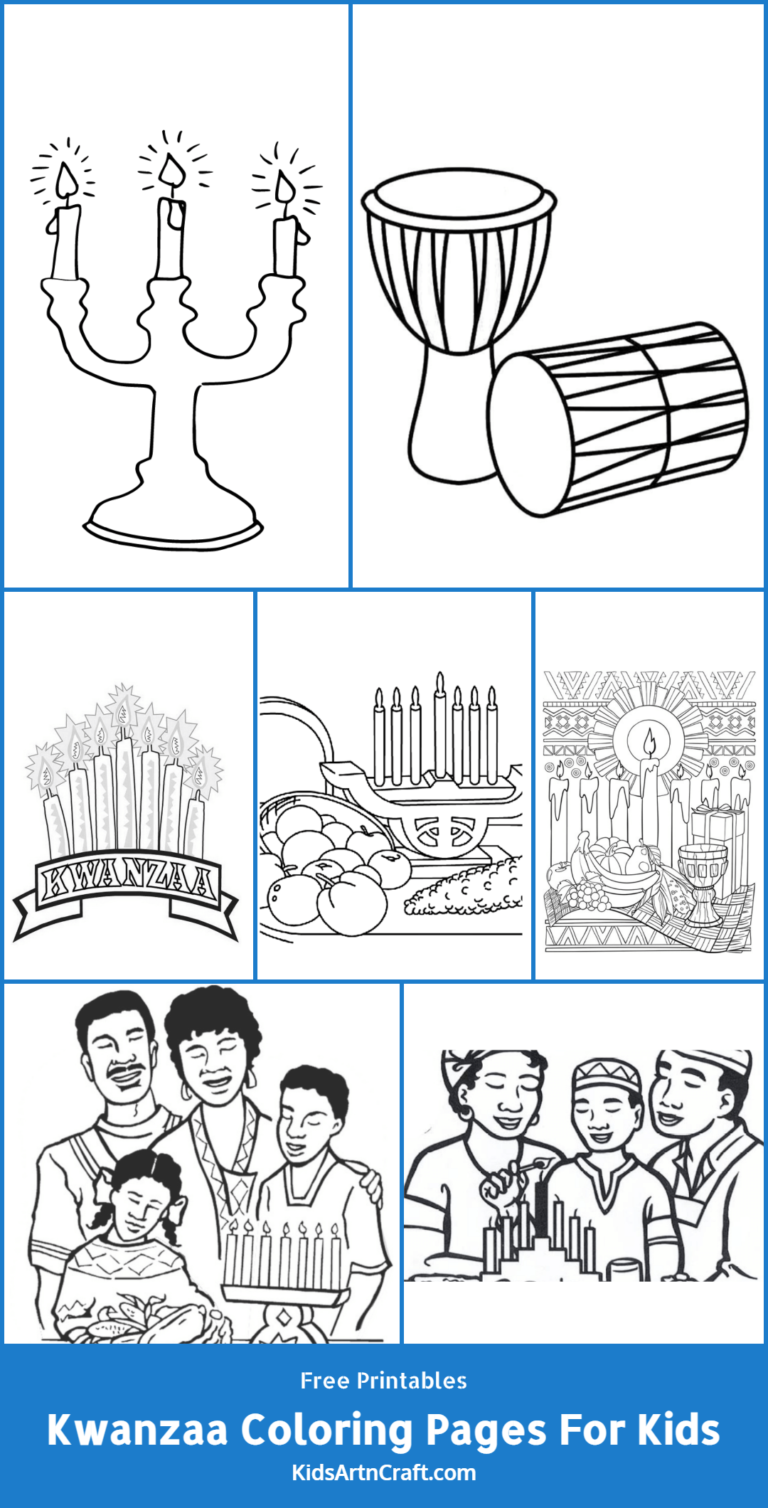 KWANZAA

Free Printables

Kwanzaa Coloring Pages For Kids

KidsArtnCraft.com