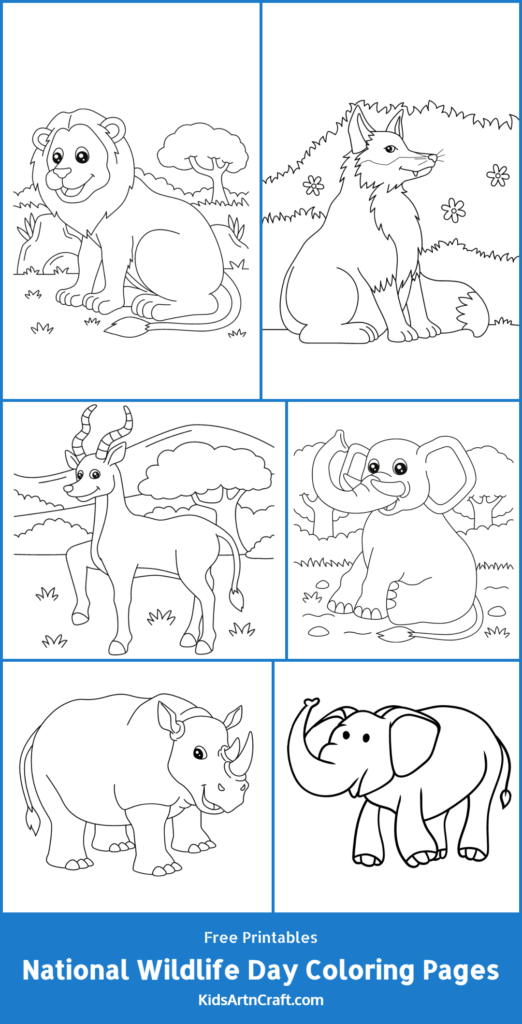 Free Printables
National Wildlife Day Coloring Pages
KidsArtnCraft.com