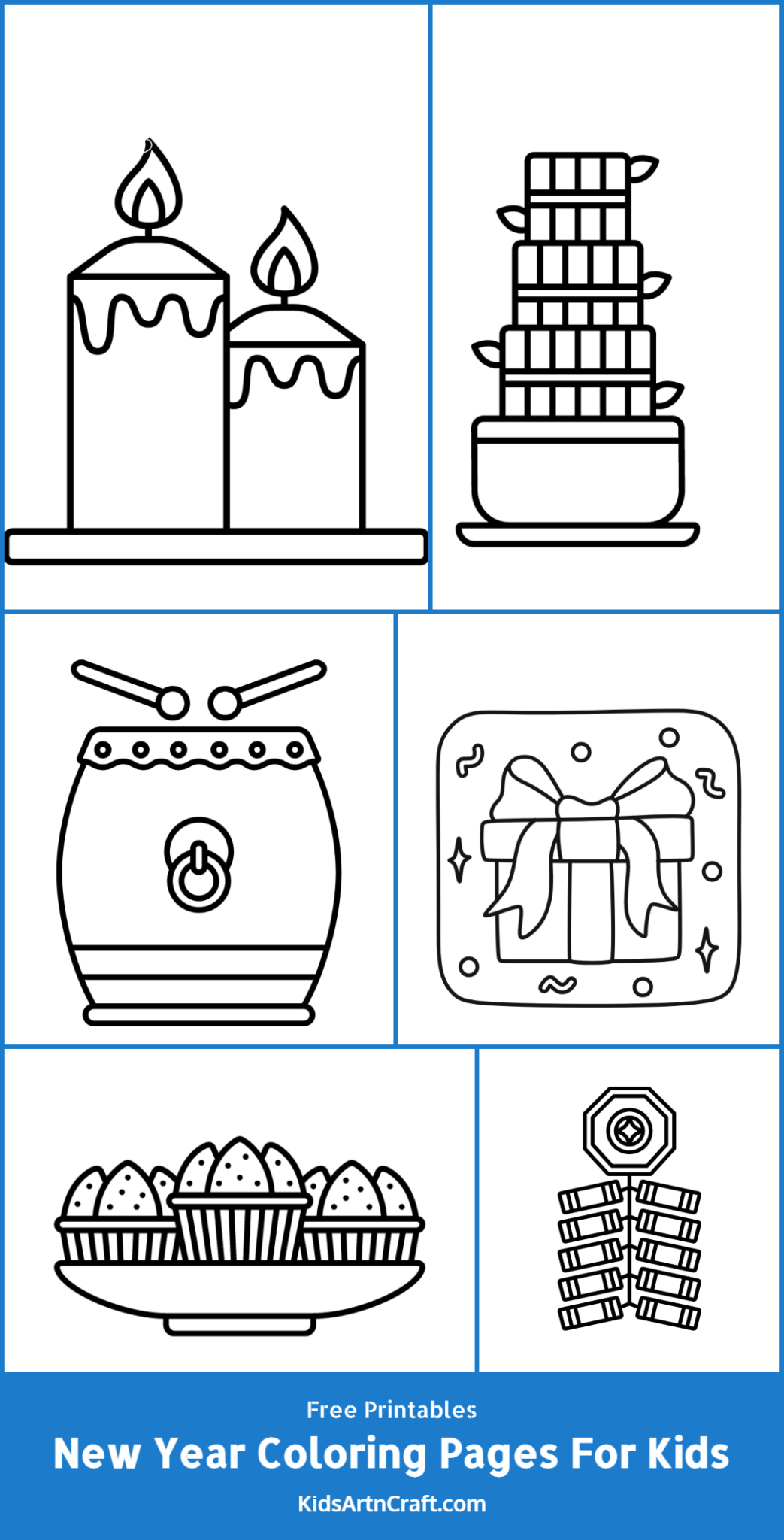 Free Printables

New Year Coloring Pages For Kids

KidsArtnCraft.com