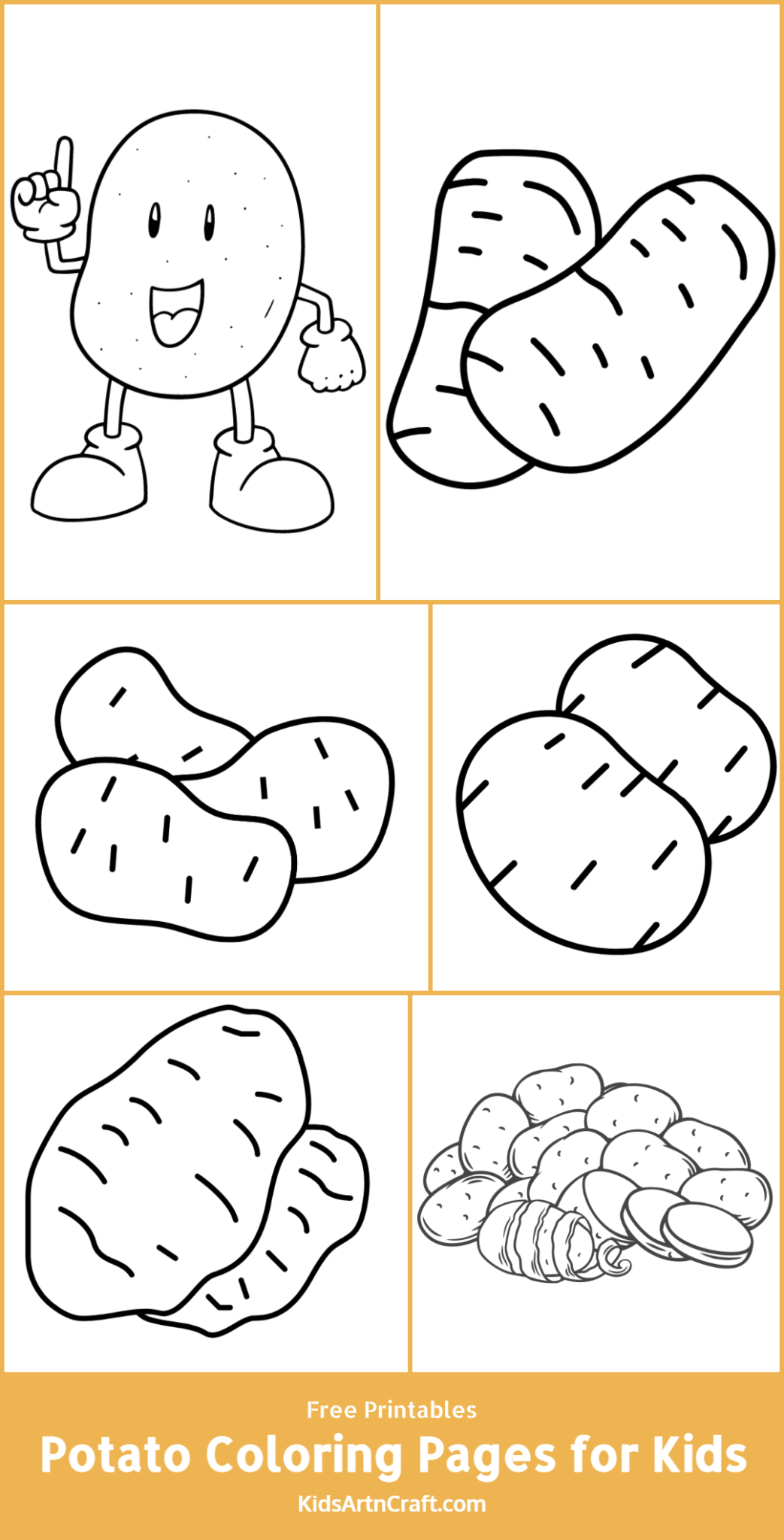 Free Printables
Potato Coloring Pages for Kids
KidsArtnCraft.com