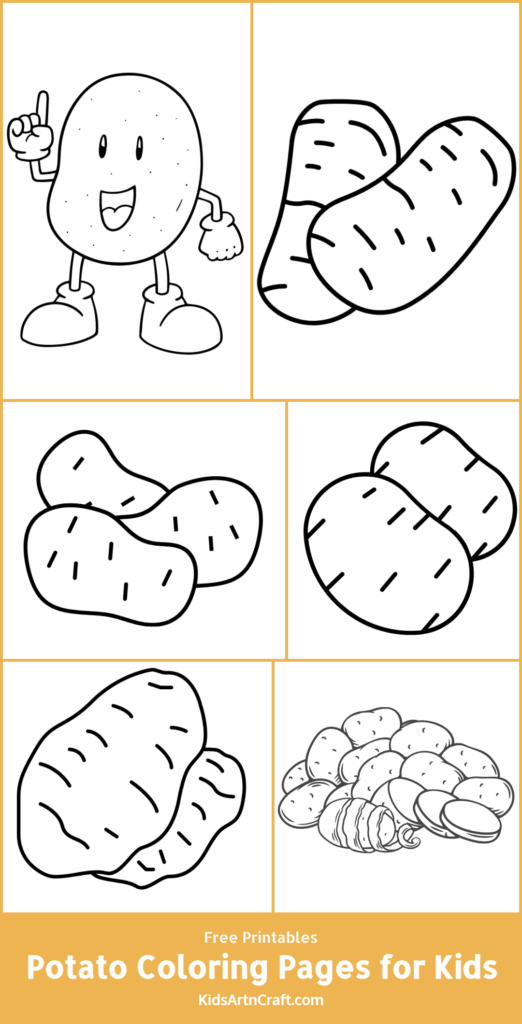 Free Printables
Potato Coloring Pages for Kids
KidsArtnCraft.com