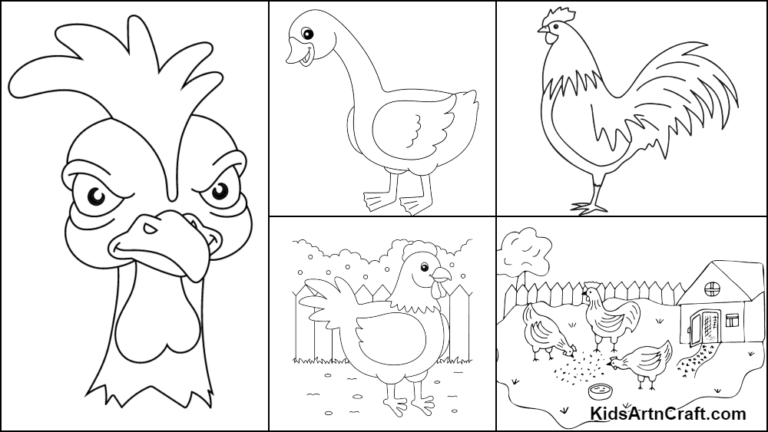 KidsArtnCraft.com