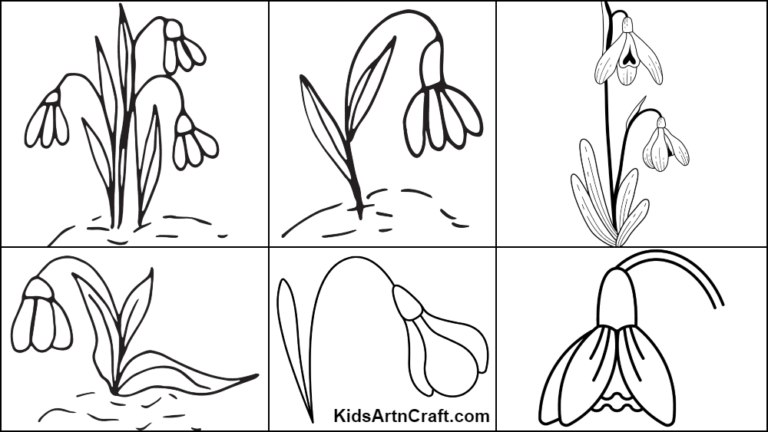 KidsArtnCraft.com