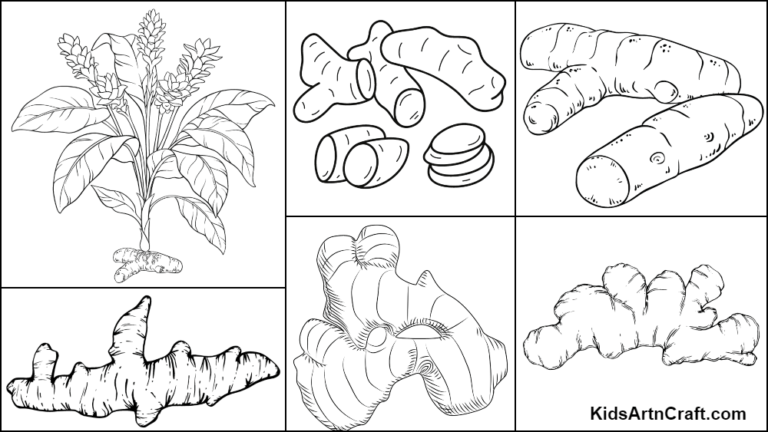 KidsArtnCraft.com