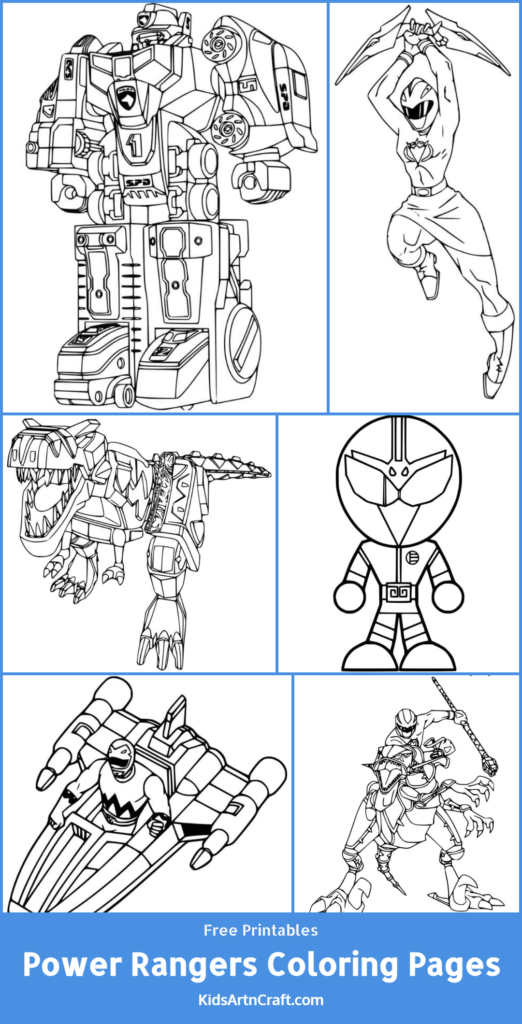 1
SPD
SPD

Free Printables
Power Rangers Coloring Pages
KidsArtnCraft.com