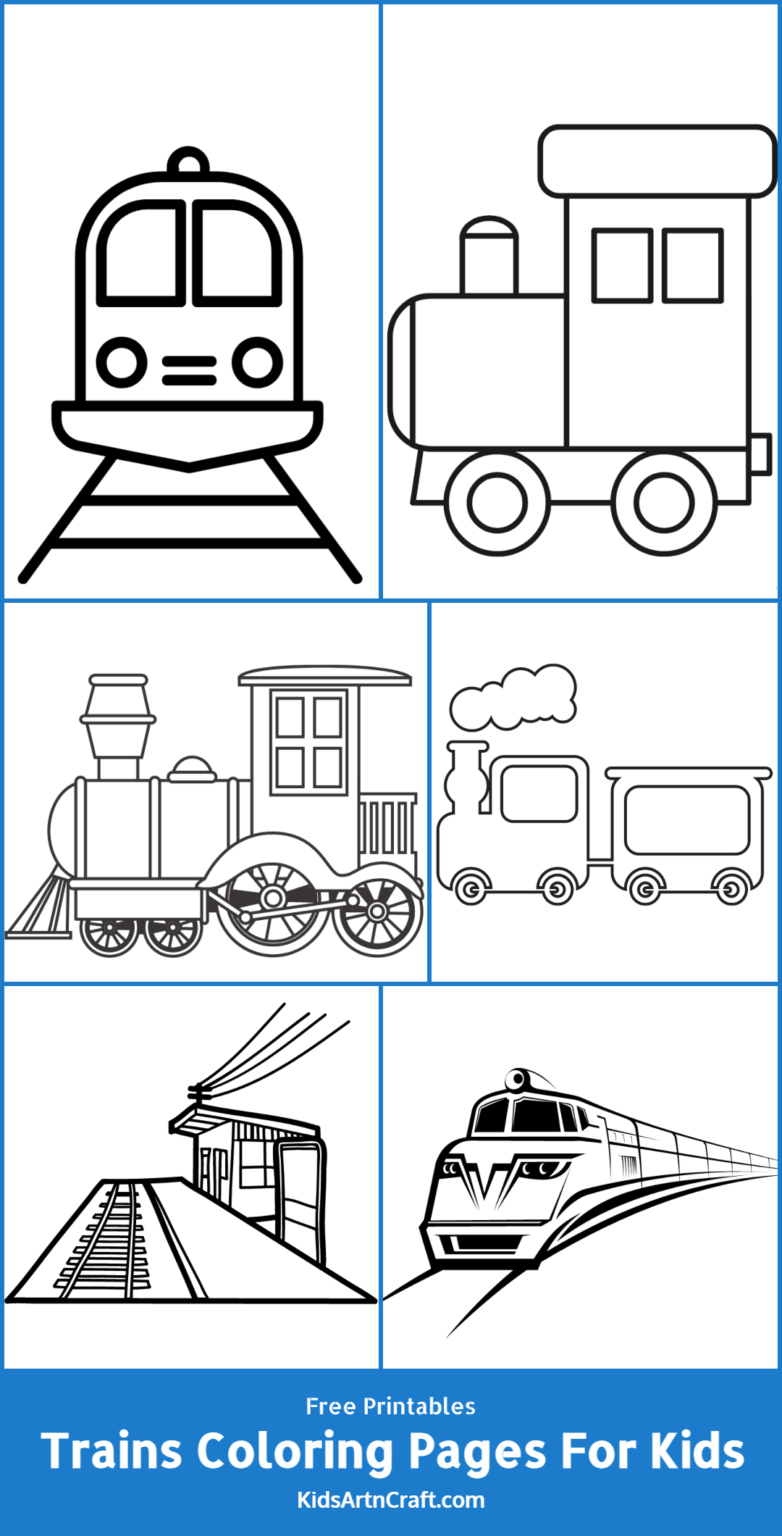 Free Printables

Trains Coloring Pages For Kids

KidsArtnCraft.com