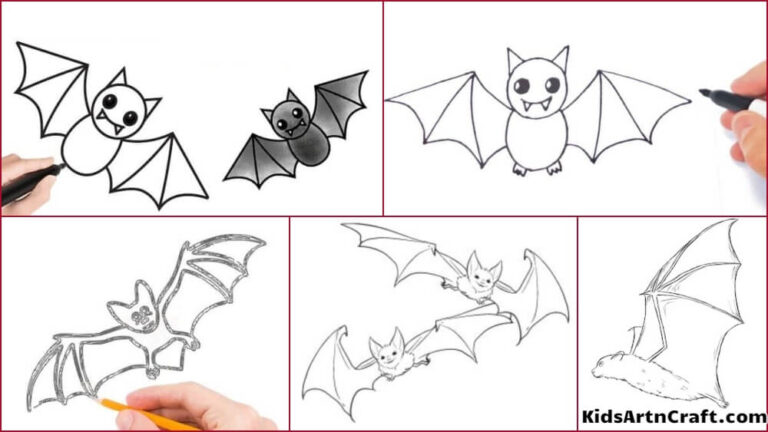 KidsArtnCraft.com