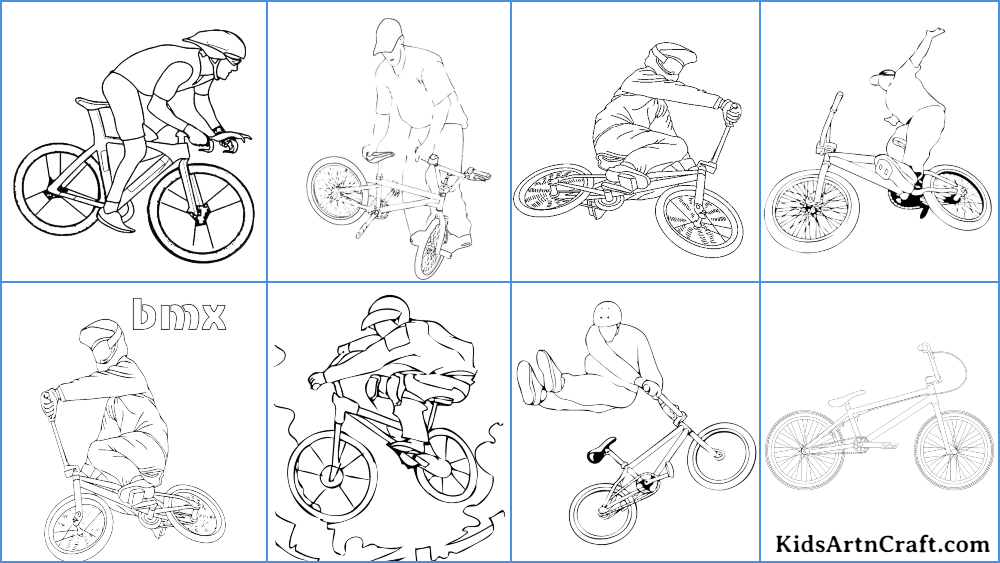 bmx

KidsArtnCraft.com