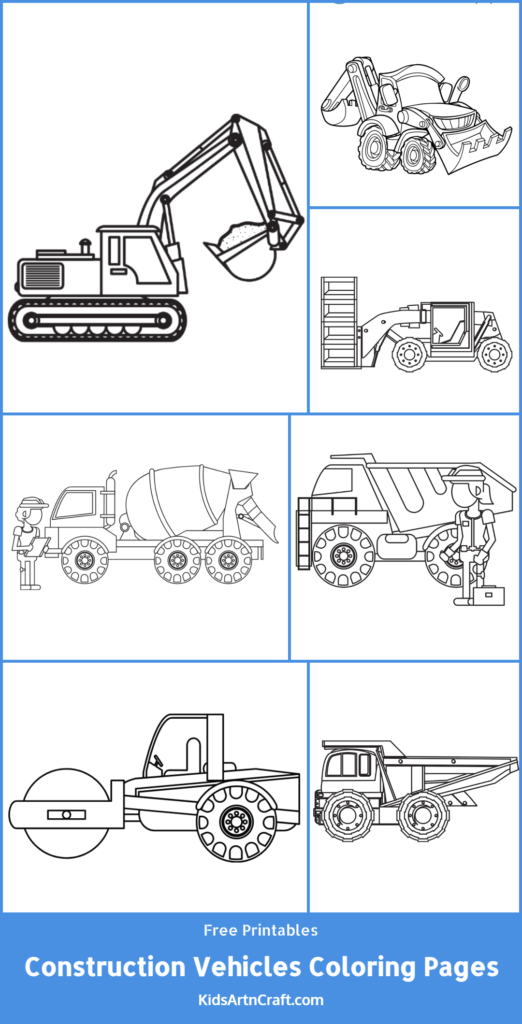 Free Printables

Construction Vehicles Coloring Pages

KidsArtnCraft.com