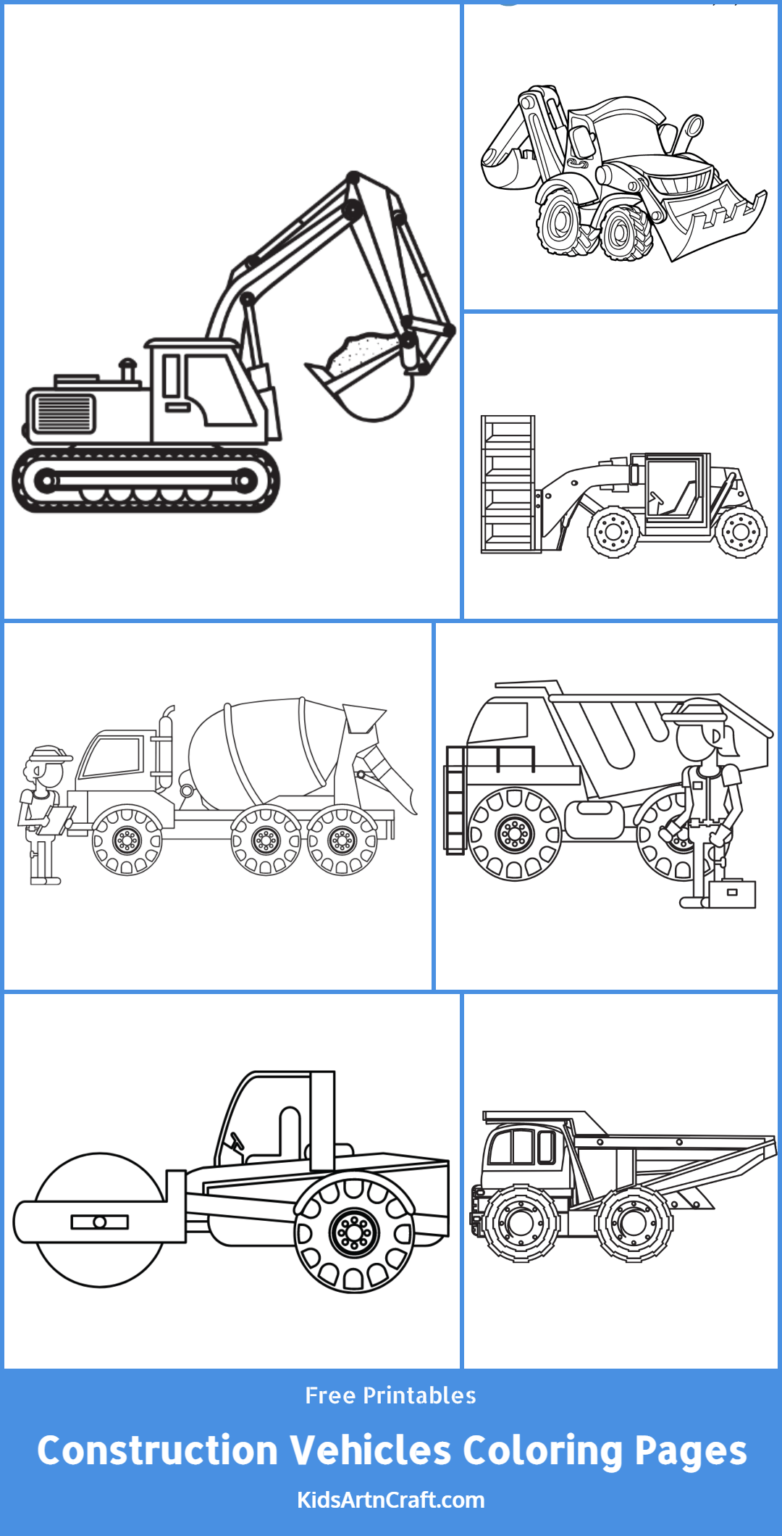 Free Printables

Construction Vehicles Coloring Pages

KidsArtnCraft.com