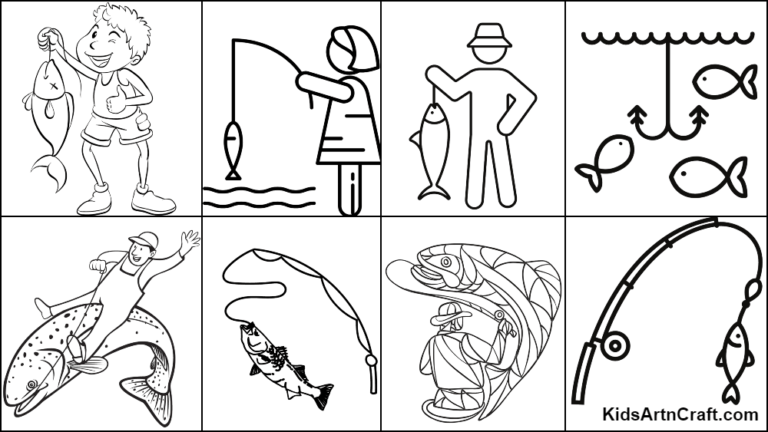 KidsArtnCraft.com