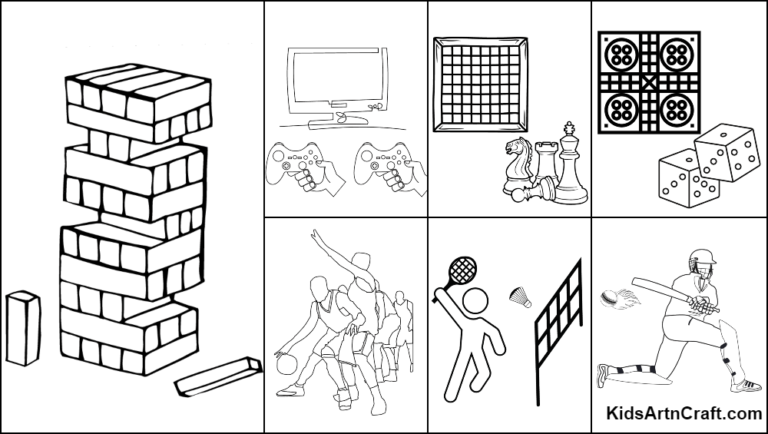 KidsArtnCraft.com