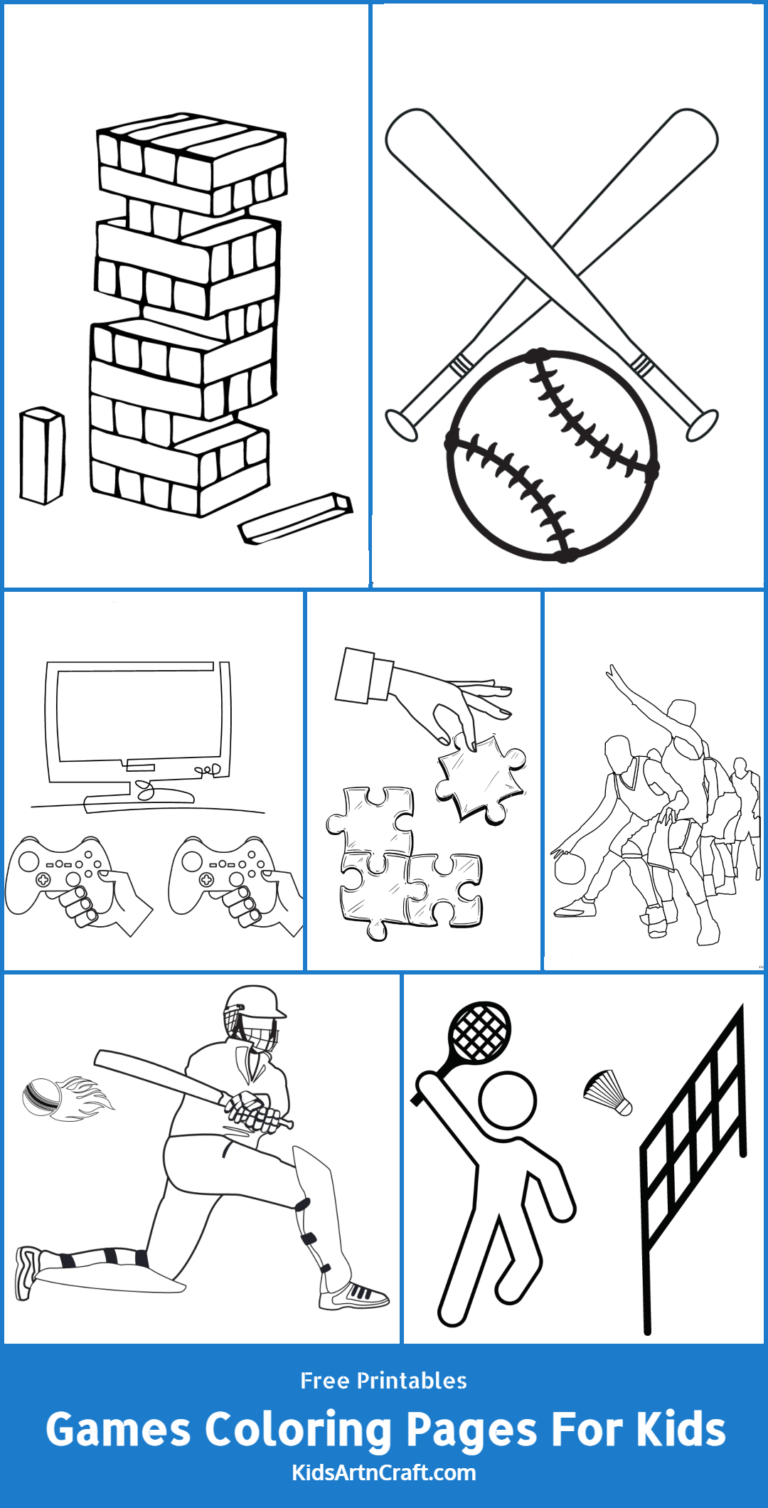 Free Printables

Games Coloring Pages For Kids

KidsArtnCraft.com