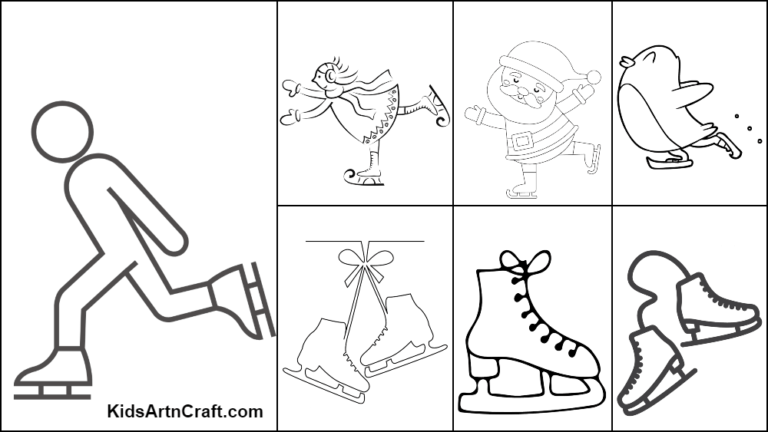 KidsArtnCraft.com