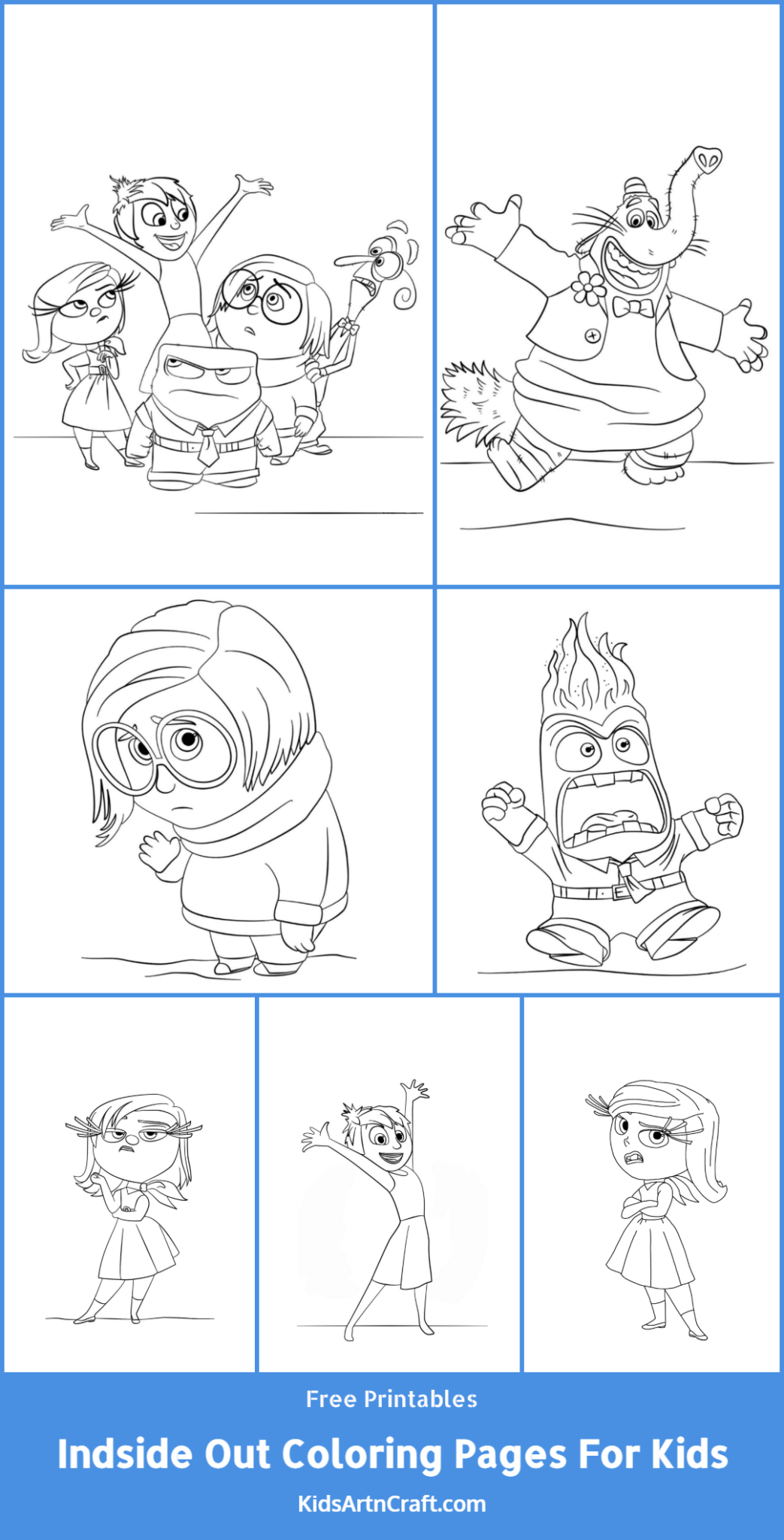 Free Printables

Indside Out Coloring Pages For Kids

KidsArtnCraft.com