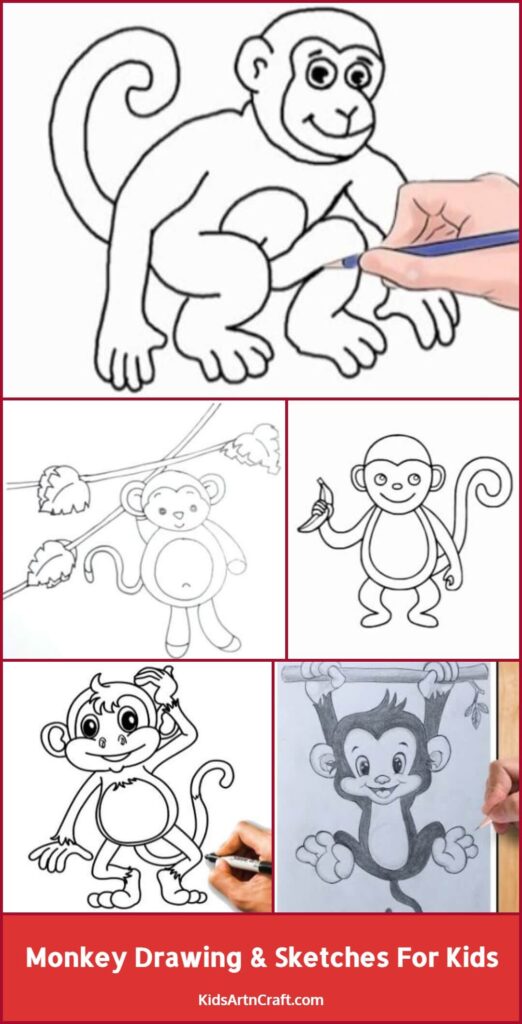 Monkey Drawing & Sketches For Kids

KidsArtnCraft.com