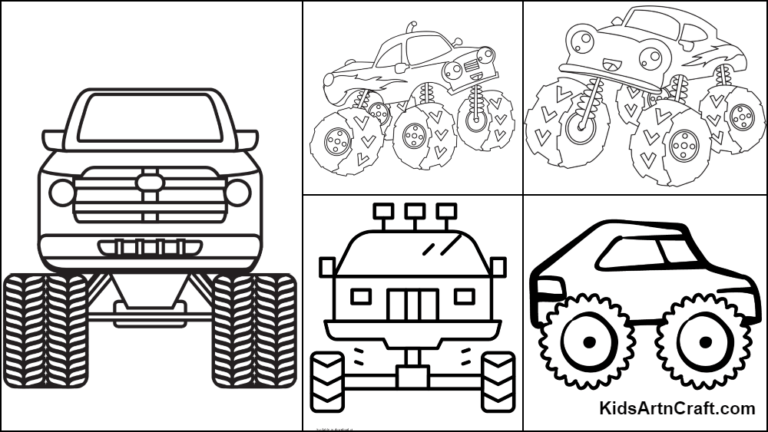 KidsArtnCraft.com