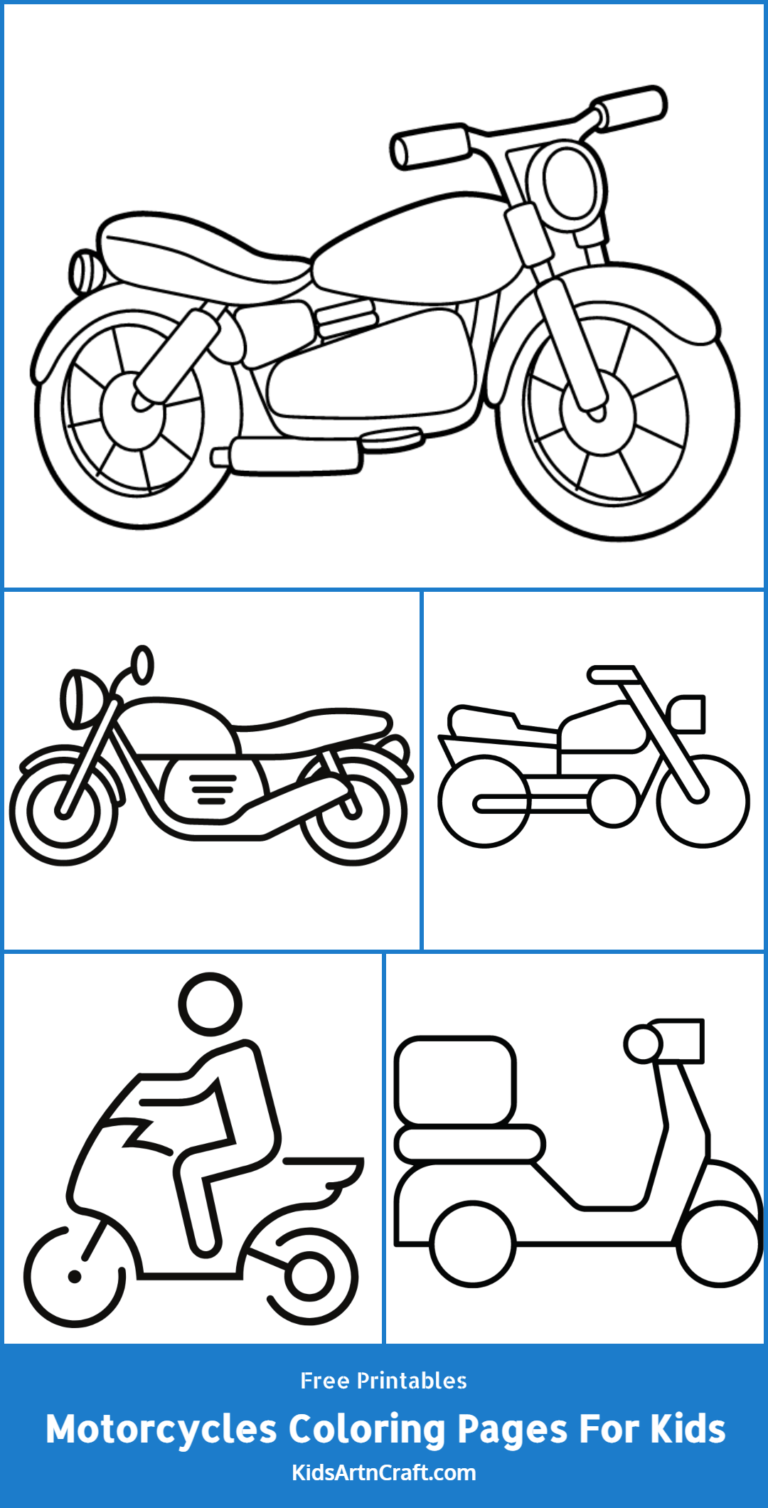 Free Printables

Motorcycles Coloring Pages For Kids

KidsArtnCraft.com