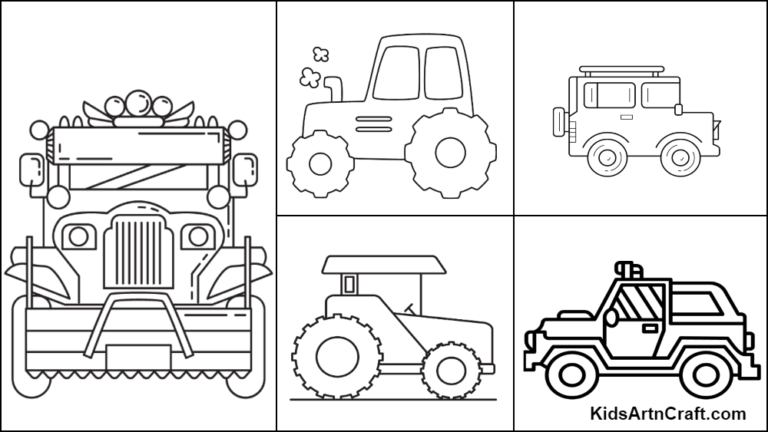 KidsArtnCraft.com