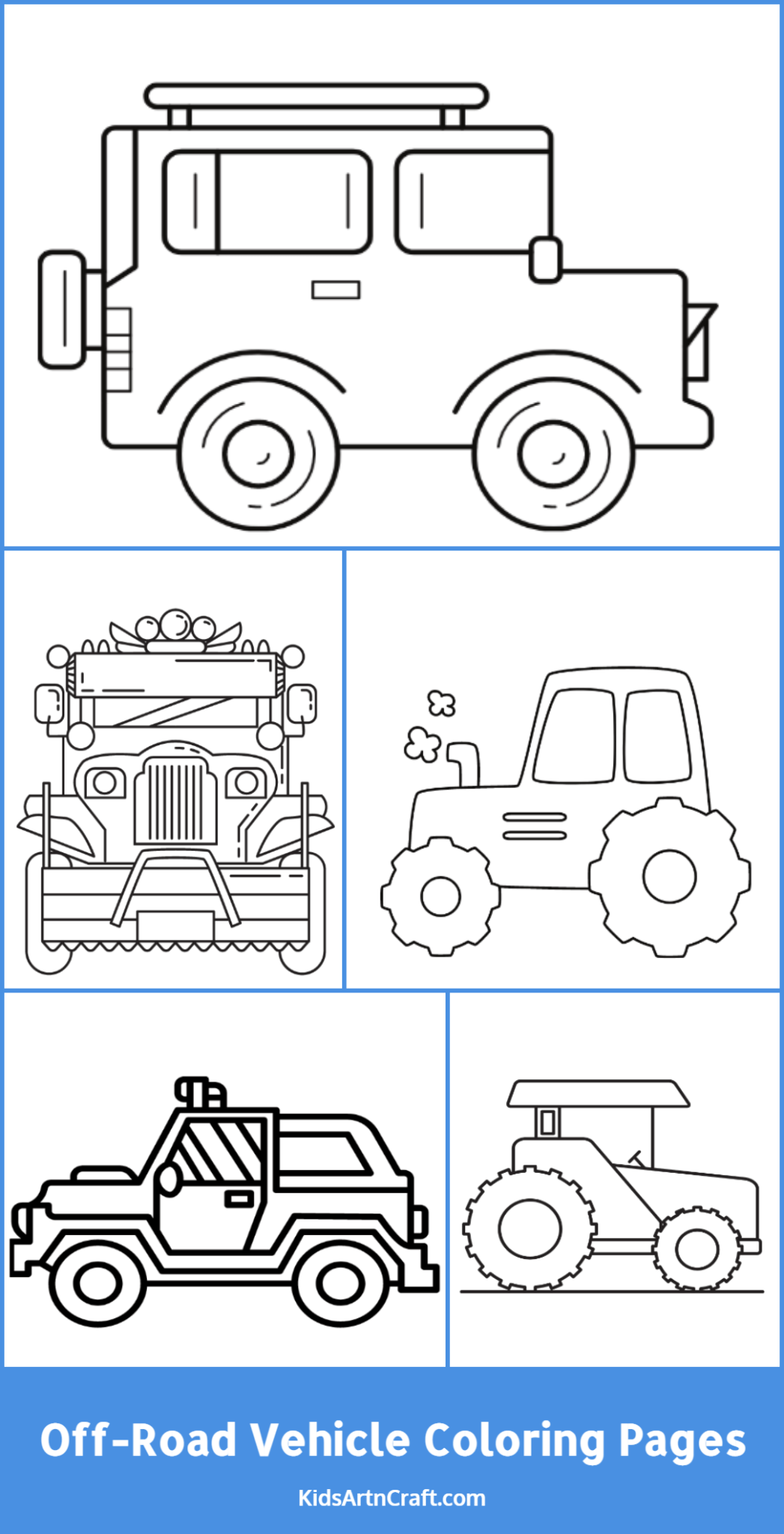 Off-Road Vehicle Coloring Pages

KidsArtnCraft.com