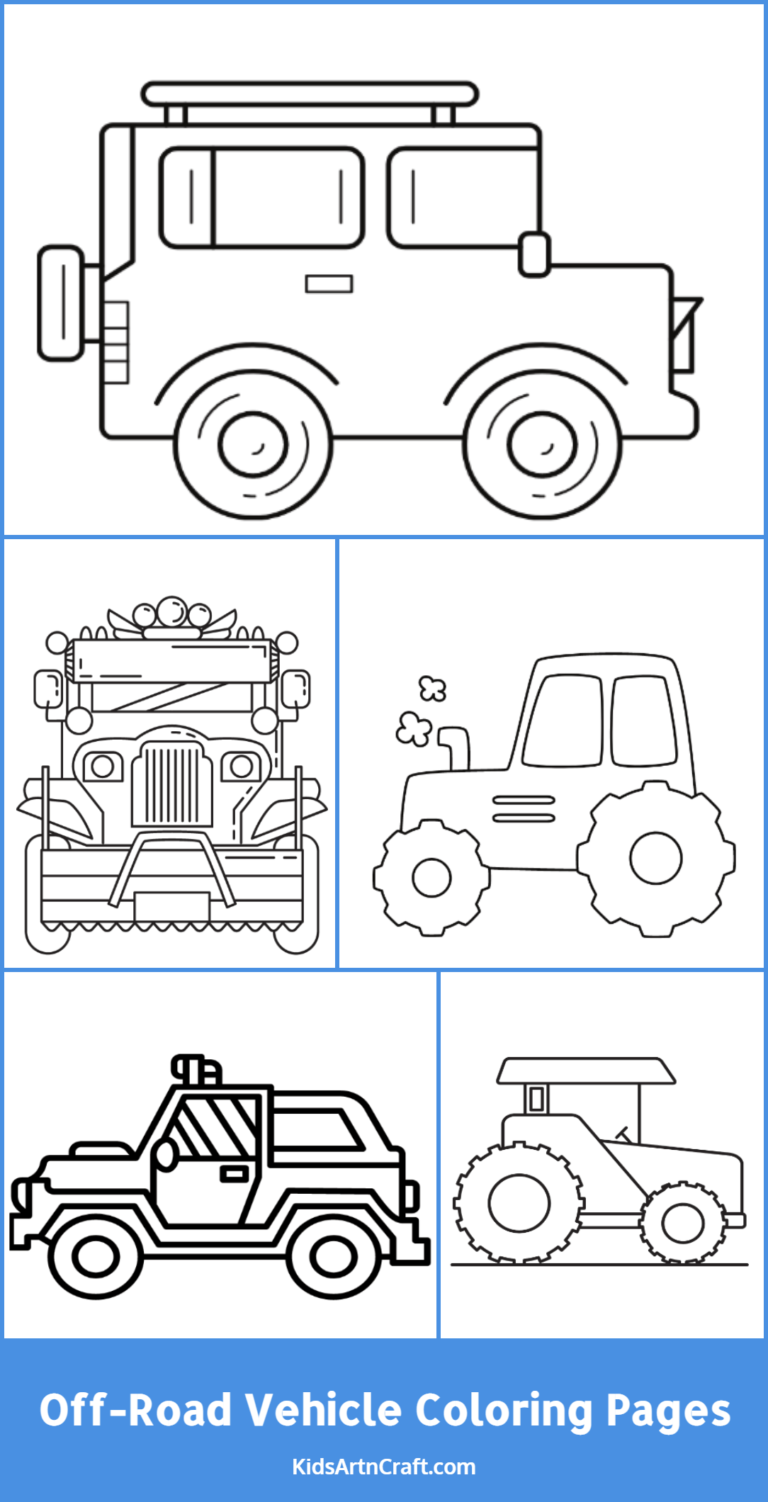 Off-Road Vehicle Coloring Pages

KidsArtnCraft.com