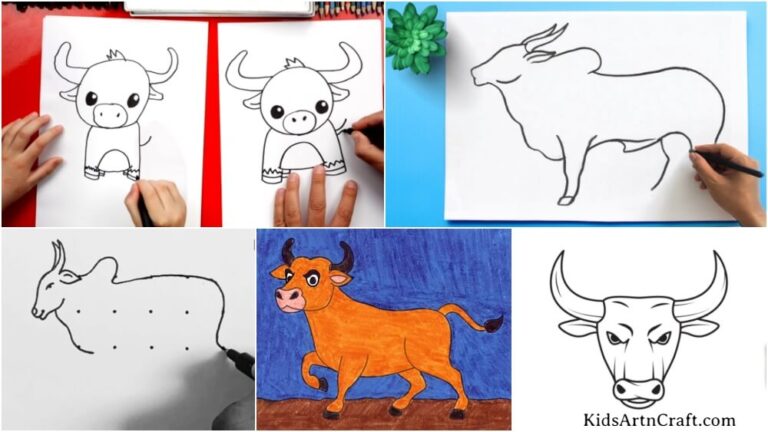 KidsArtnCraft.com