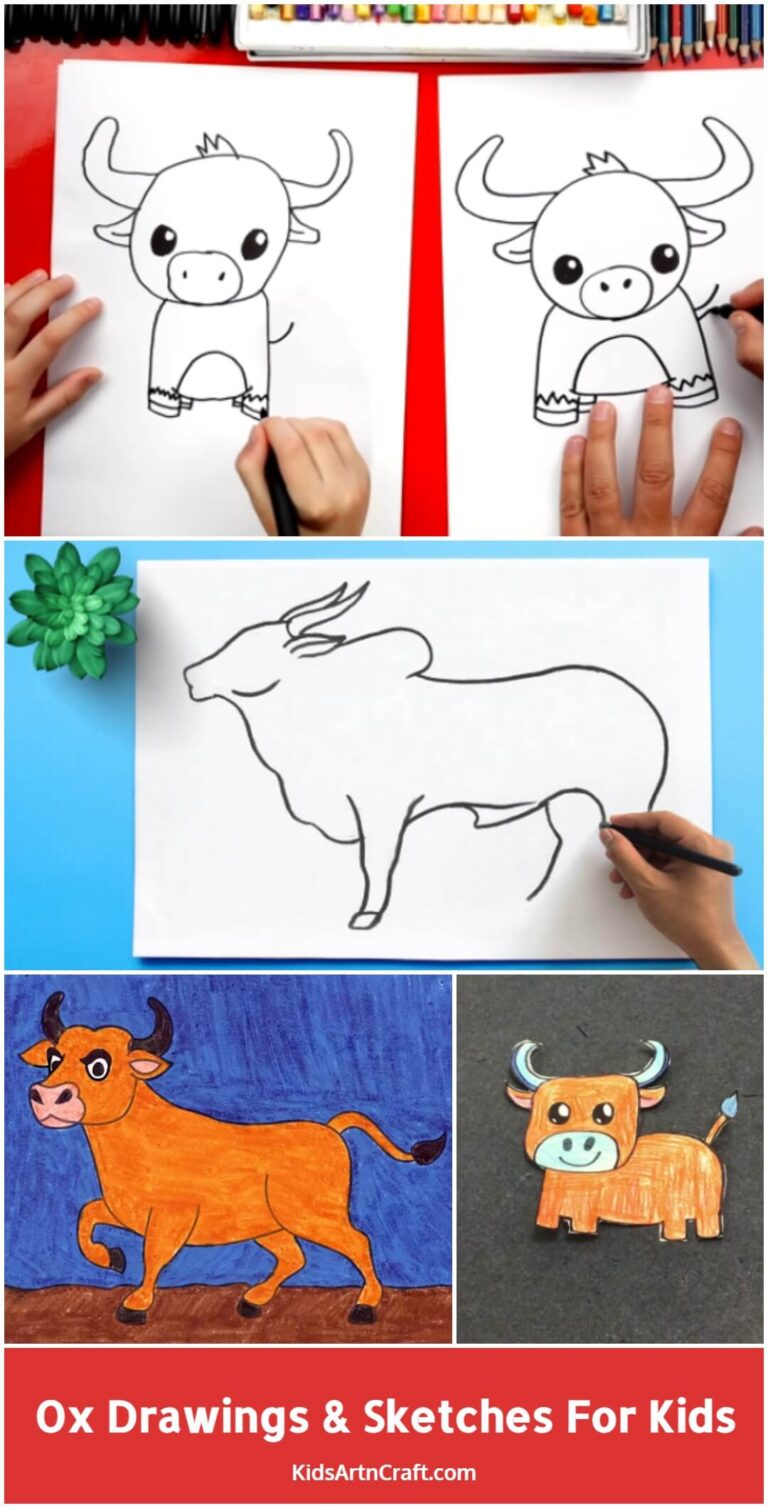 Ox Drawings & Sketches For Kids

KidsArtnCraft.com