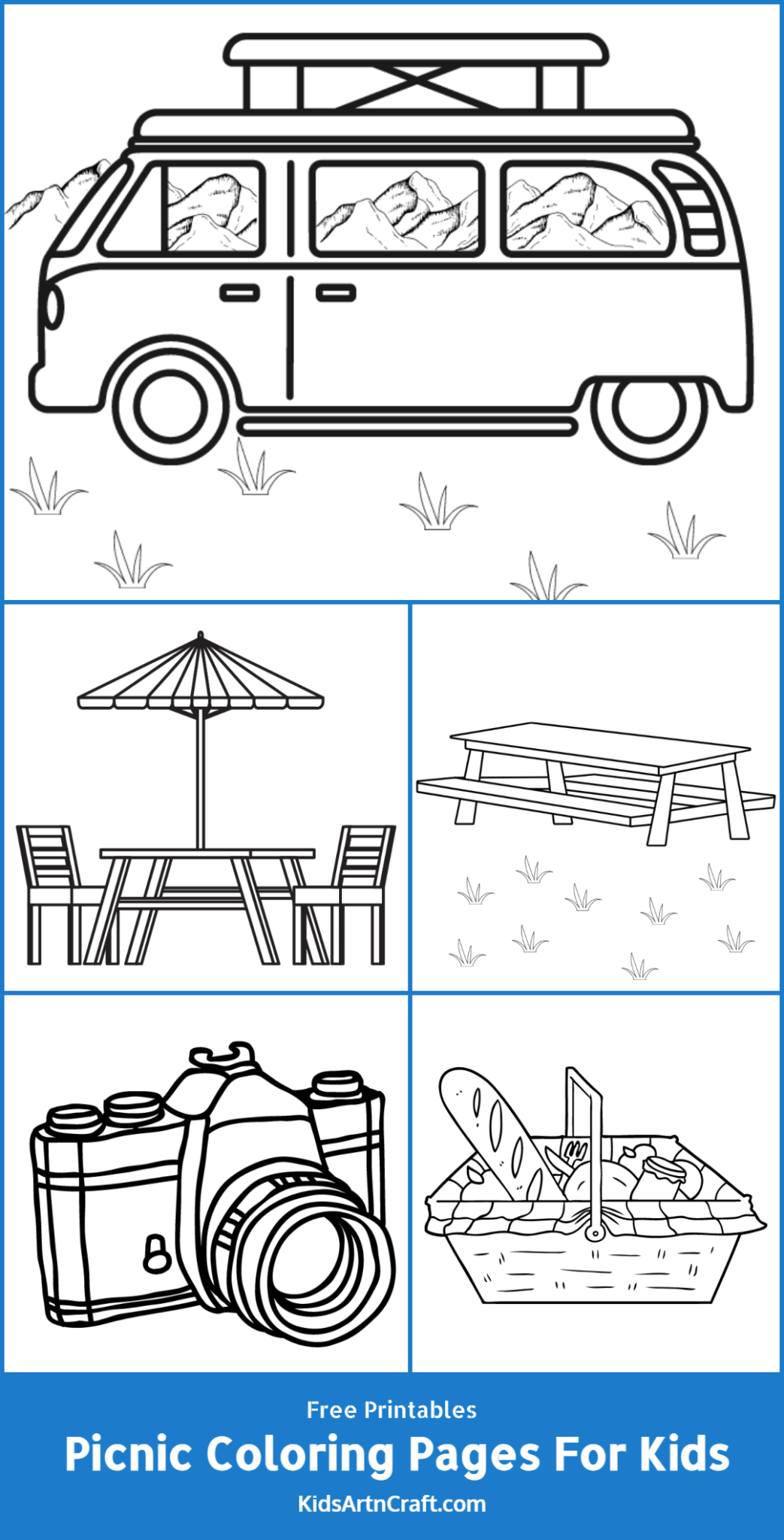 Free Printables

Picnic Coloring Pages For Kids

KidsArtnCraft.com