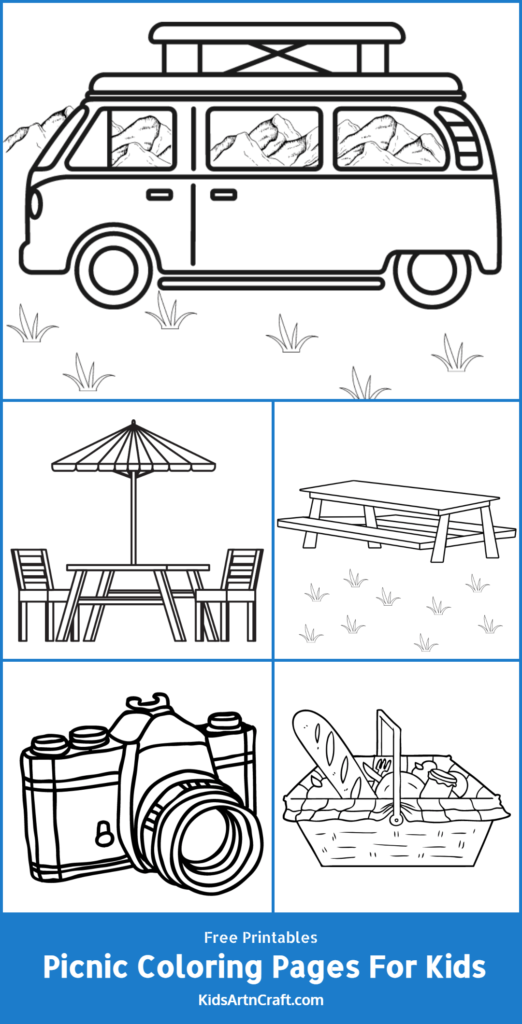 Free Printables
Picnic Coloring Pages For Kids
KidsArtnCraft.com