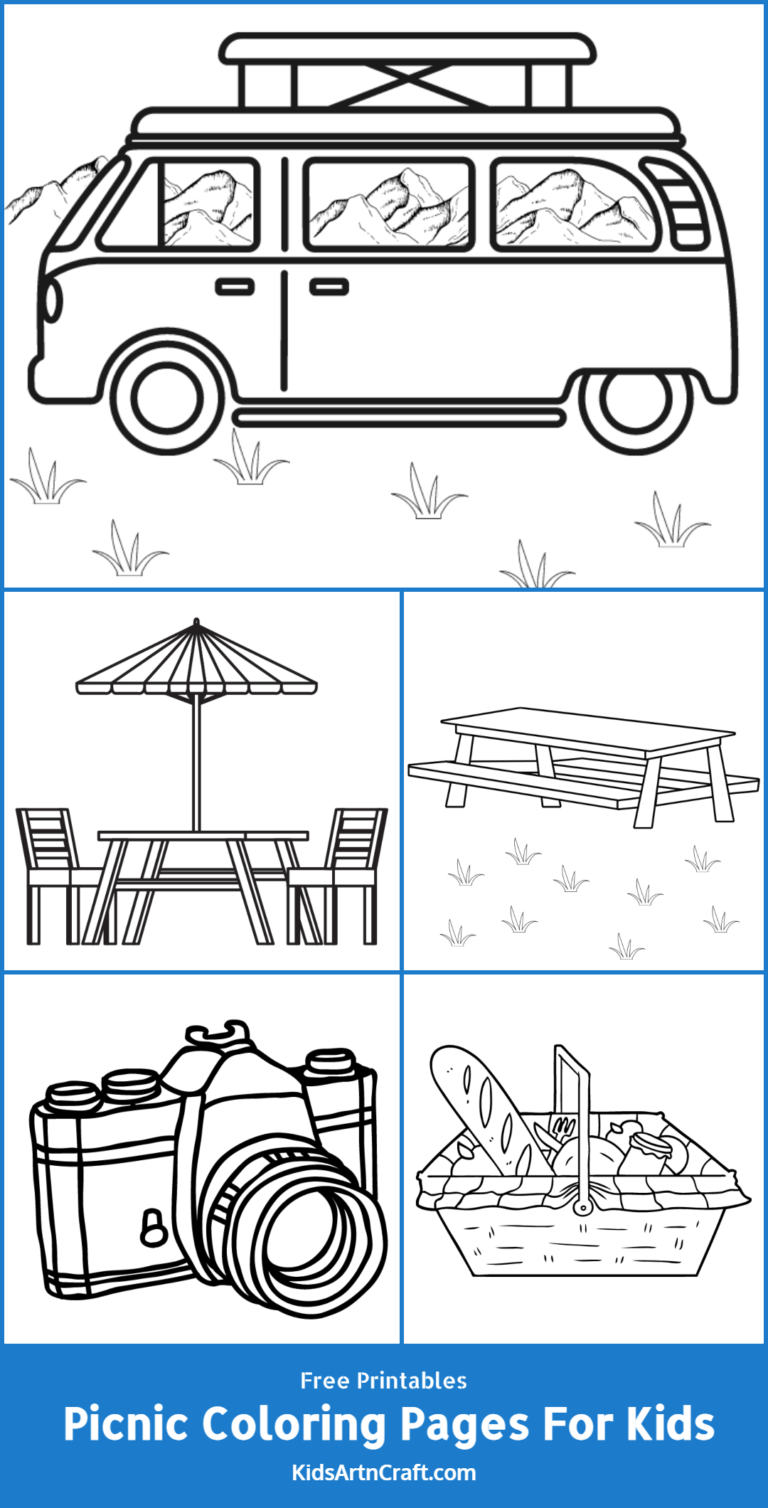 Free Printables

Picnic Coloring Pages For Kids

KidsArtnCraft.com