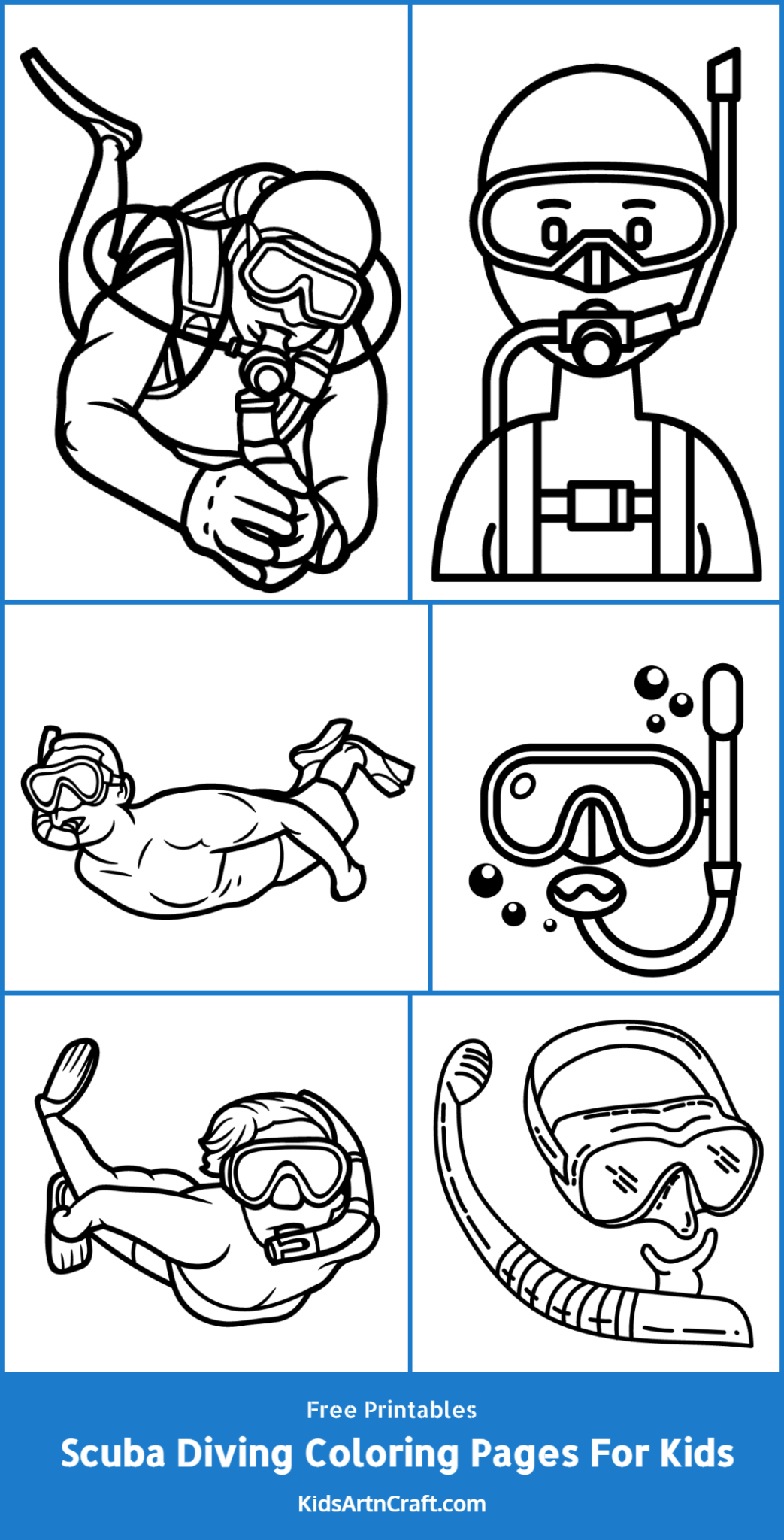 Free Printables

Scuba Diving Coloring Pages For Kids

KidsArtnCraft.com